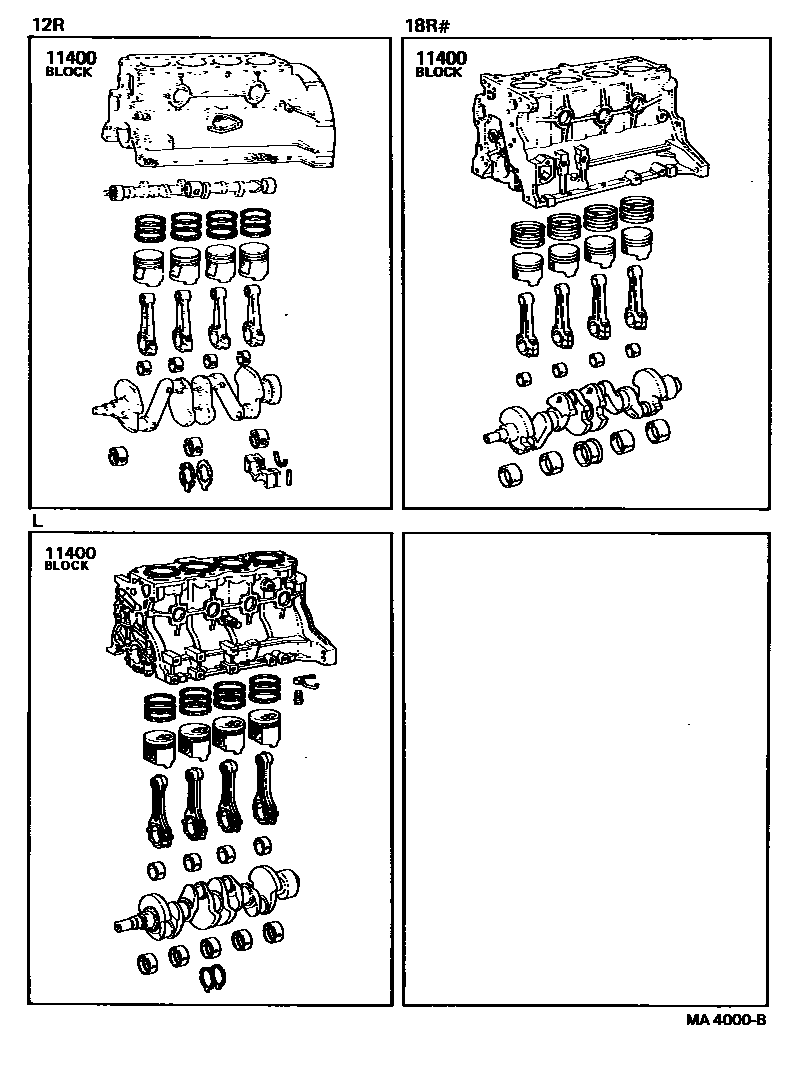 12R

11400
BLOCK

18R#

11400
BLOCK

L

11400
BLOCK

MA 4000-B