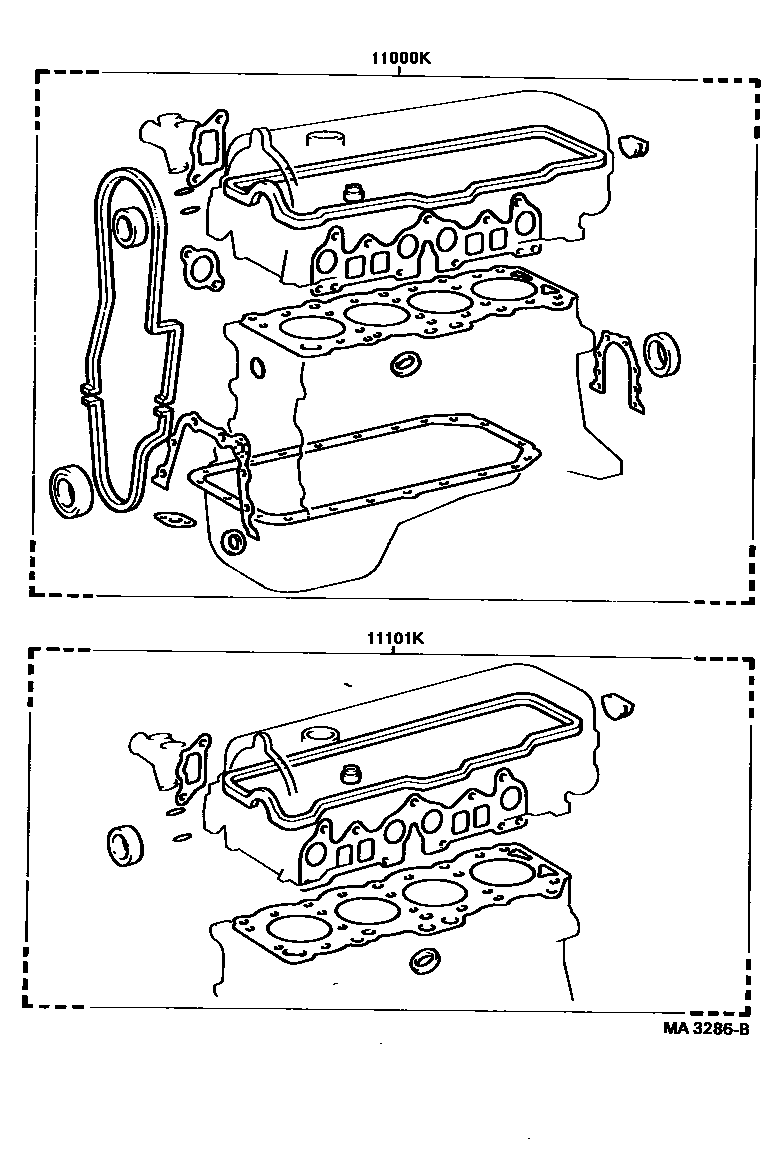 11000K

11101K

MA 3286-B