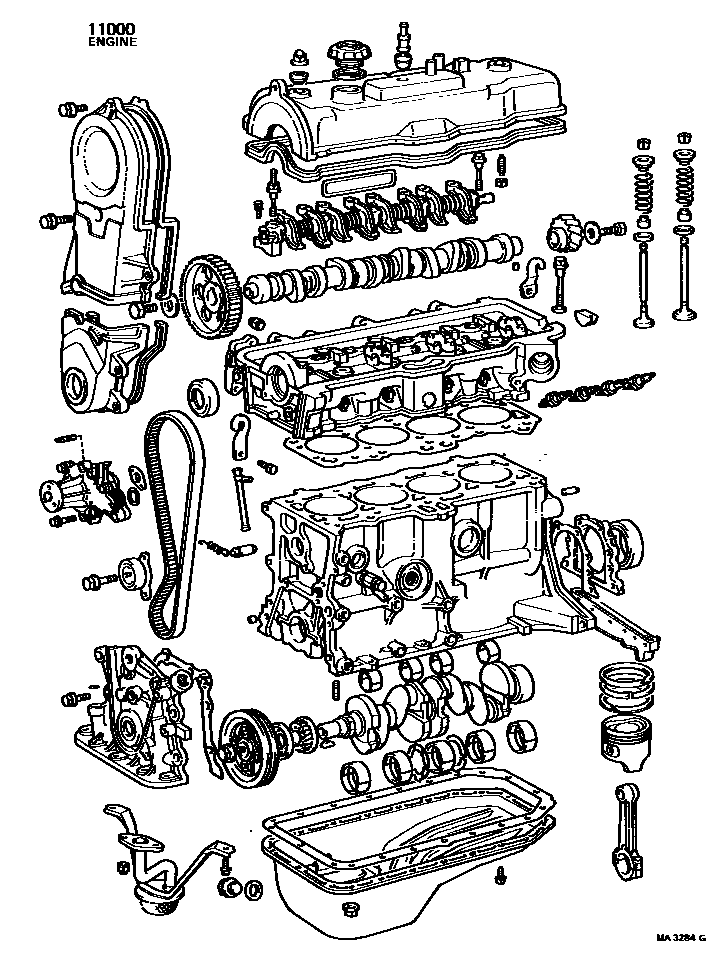 11000
ENGINE

MA 3284 G