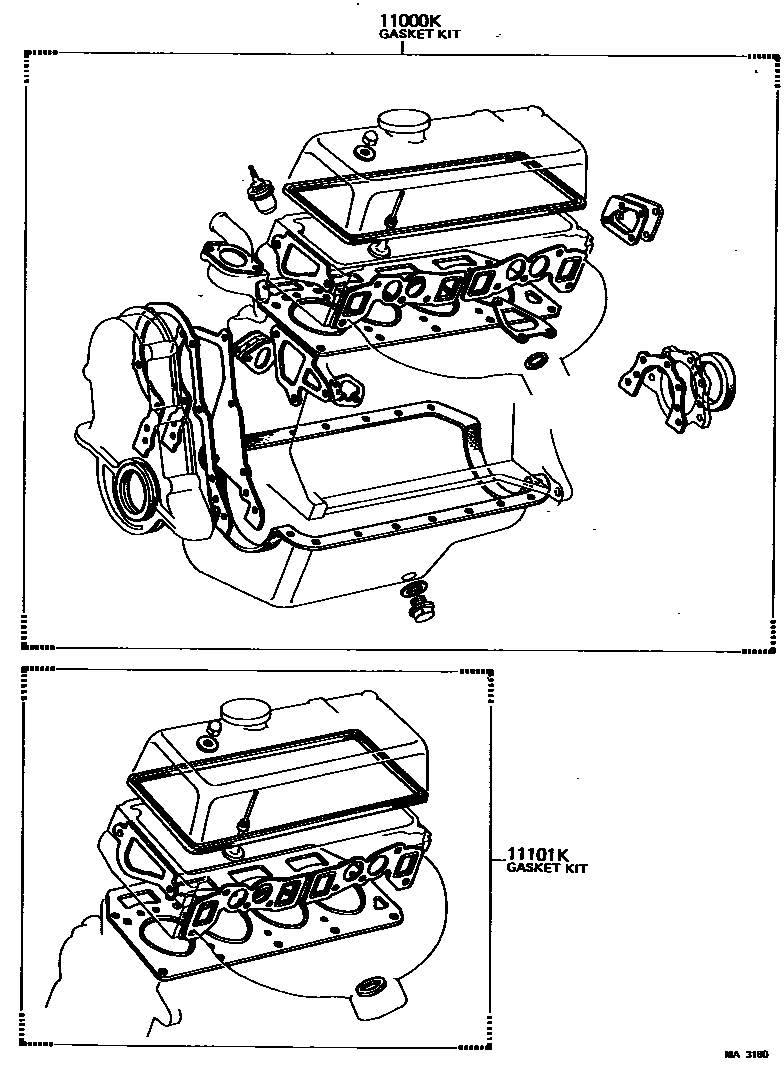 11000K
GASKET KIT

11101K
GASKET KIT

MA 3180