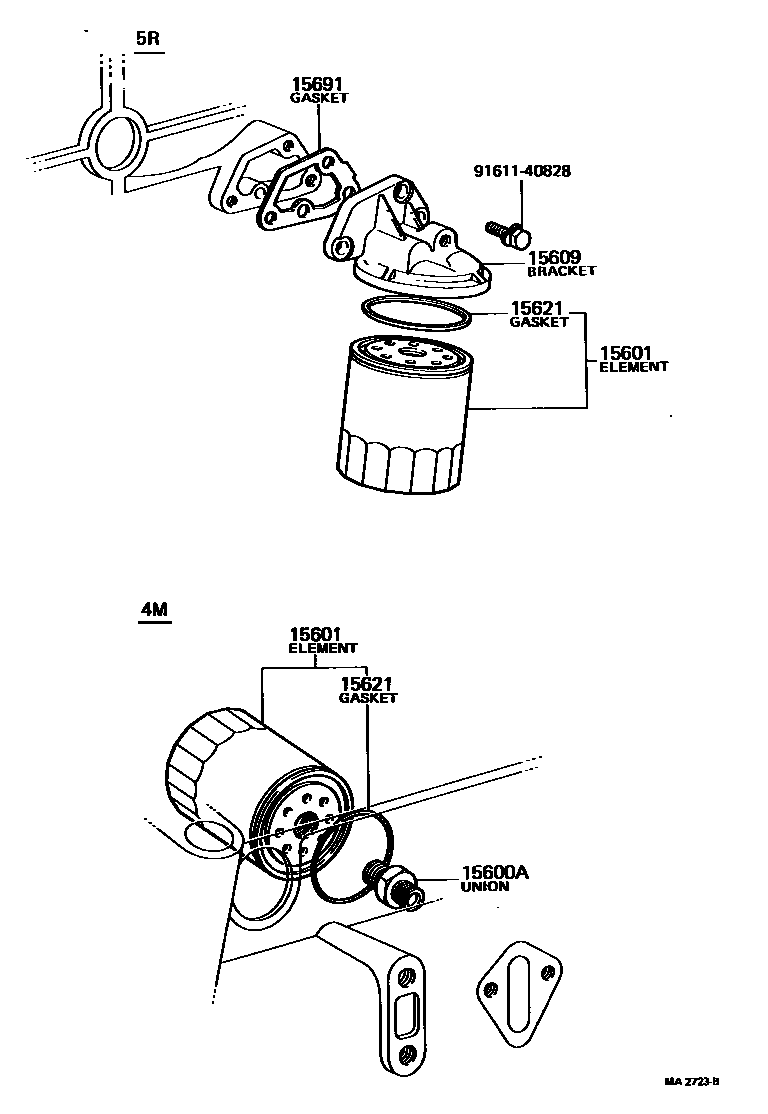 5R

15691
GASKET

91611-40828

15609
BRACKET

15621
GASKET

15601
ELEMENT

4M

15601
ELEMENT

15621
GASKET

15600A
UNION

MA 2723-B