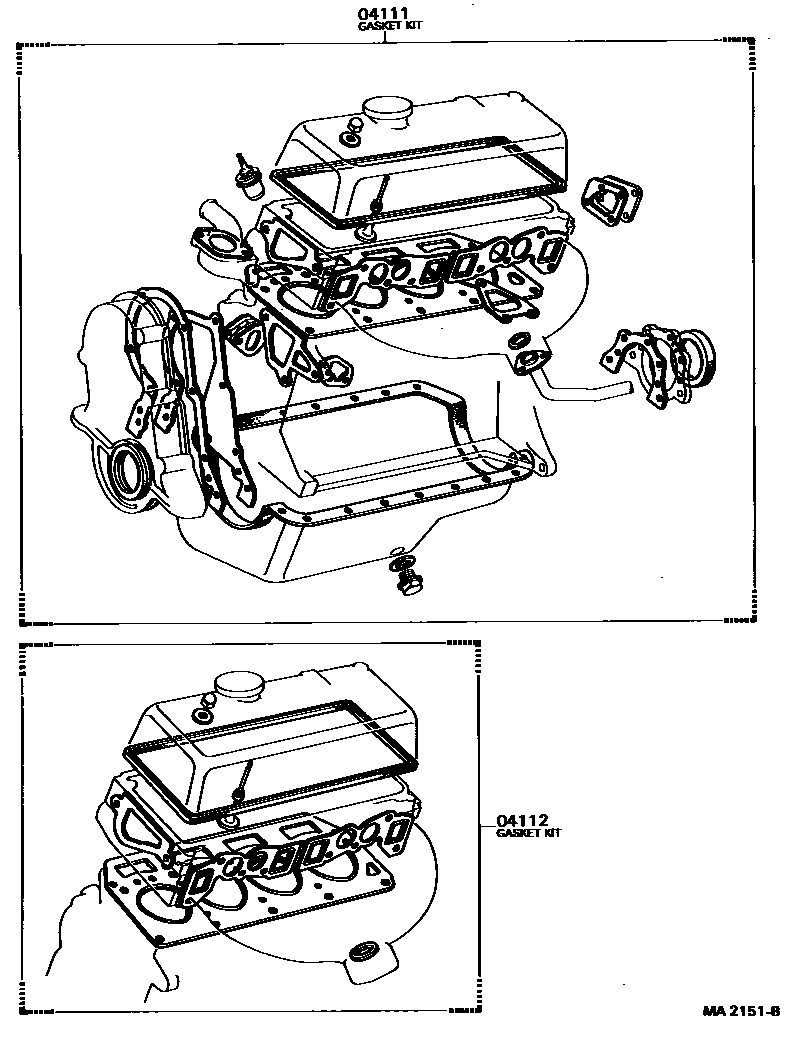 04111
GASKET KIT

04112
GASKET KIT

MA 2151-B