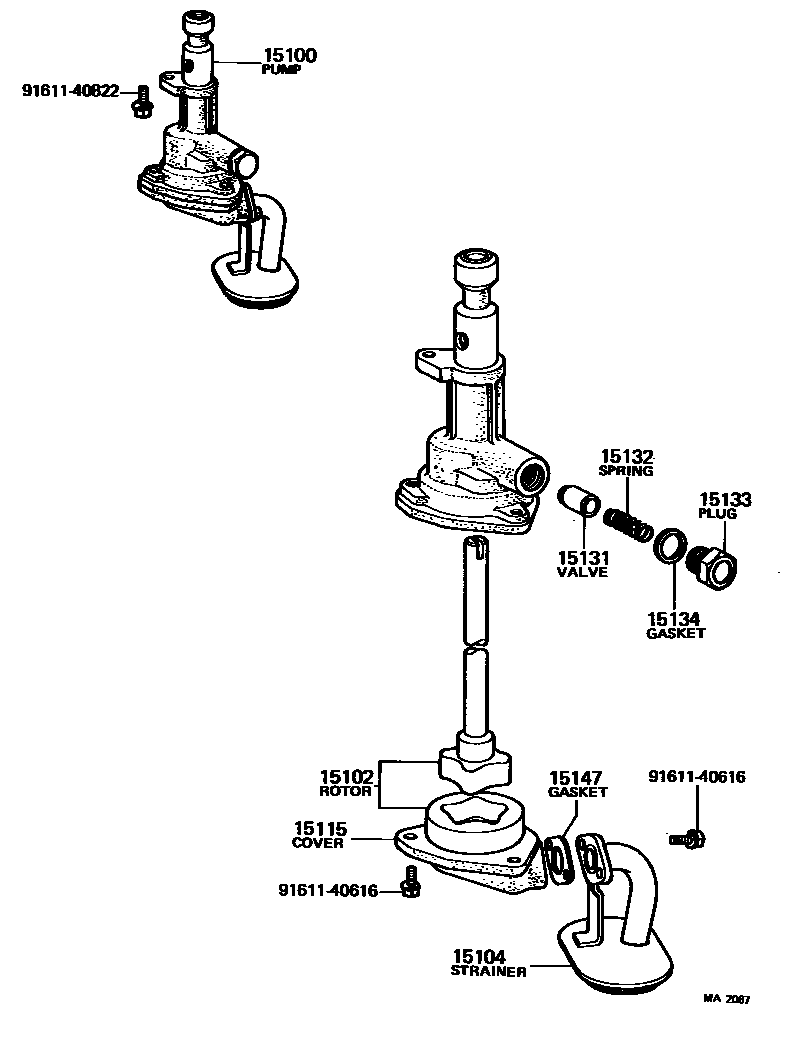 15100
PUMP

91611-40822

15132
SPRING

15133
PLUG

15131
VALVE

15134
GASKET

15102
ROTOR

15147
GASKET

91611-40616

15115
COVER

91611-40616

15104
STRAINER

MA 2067