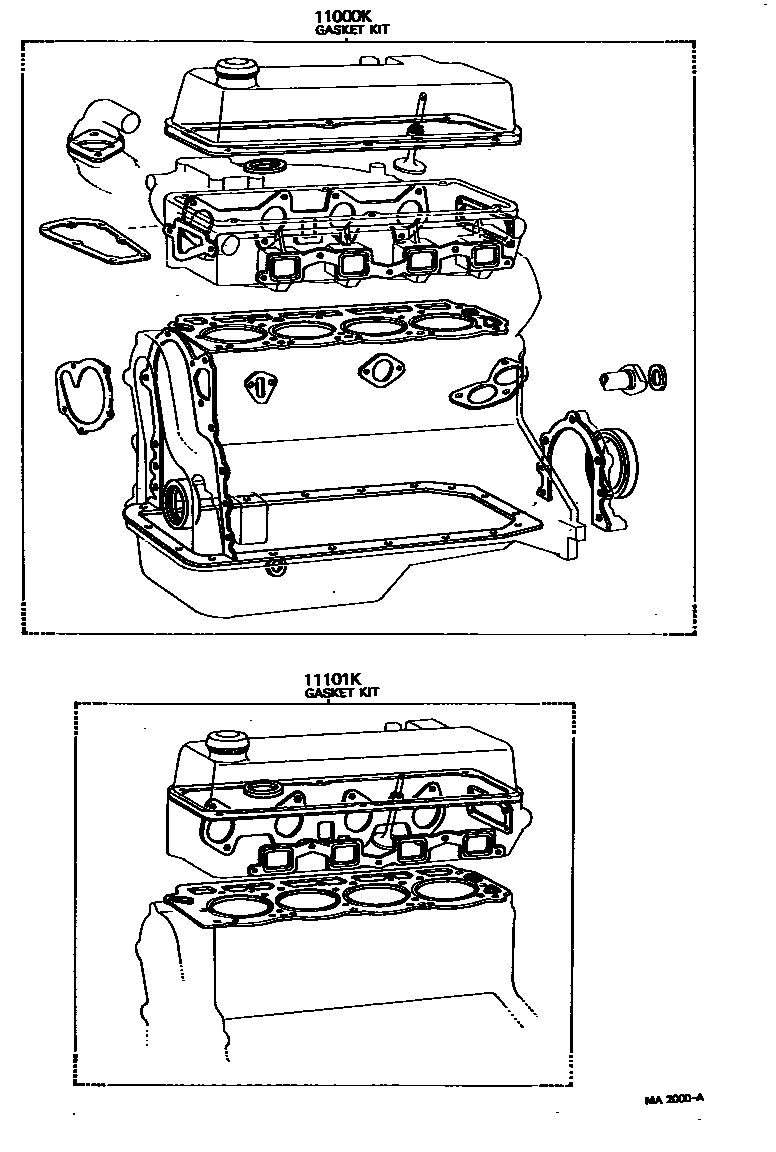 11000K
GASKET KIT

11101K
GASKET KIT

MA 2000-A