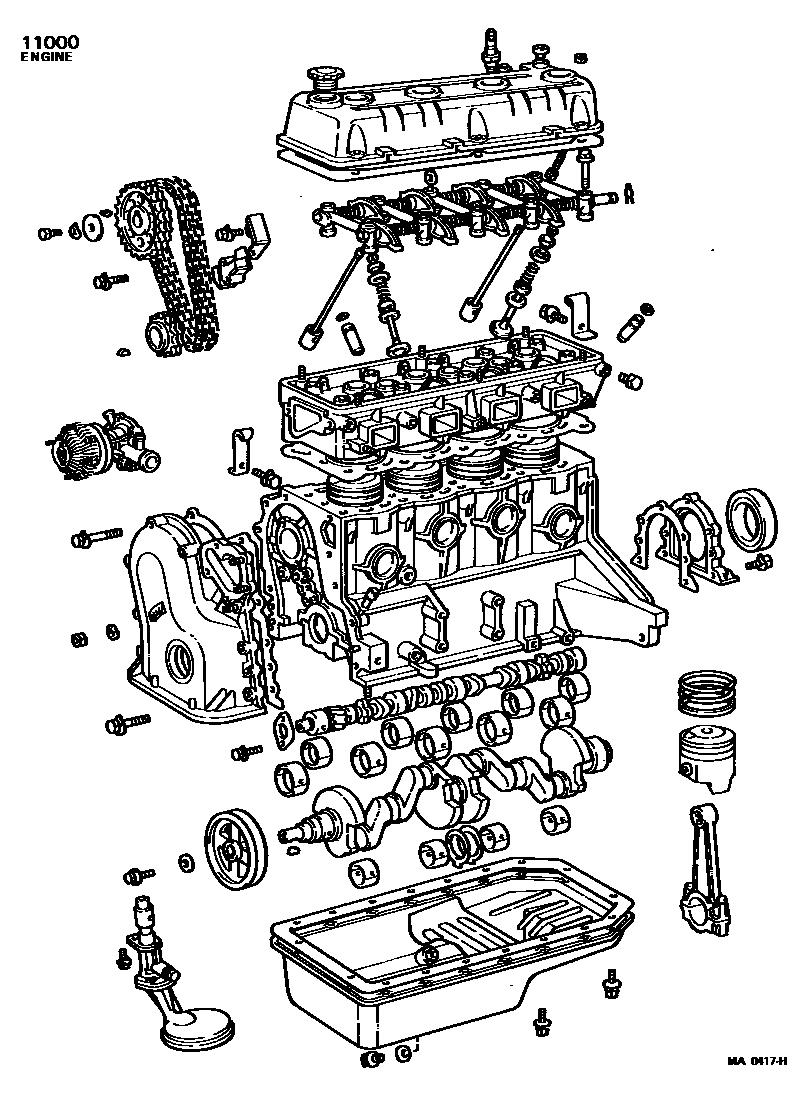 11000
ENGINE

MA 0417-H