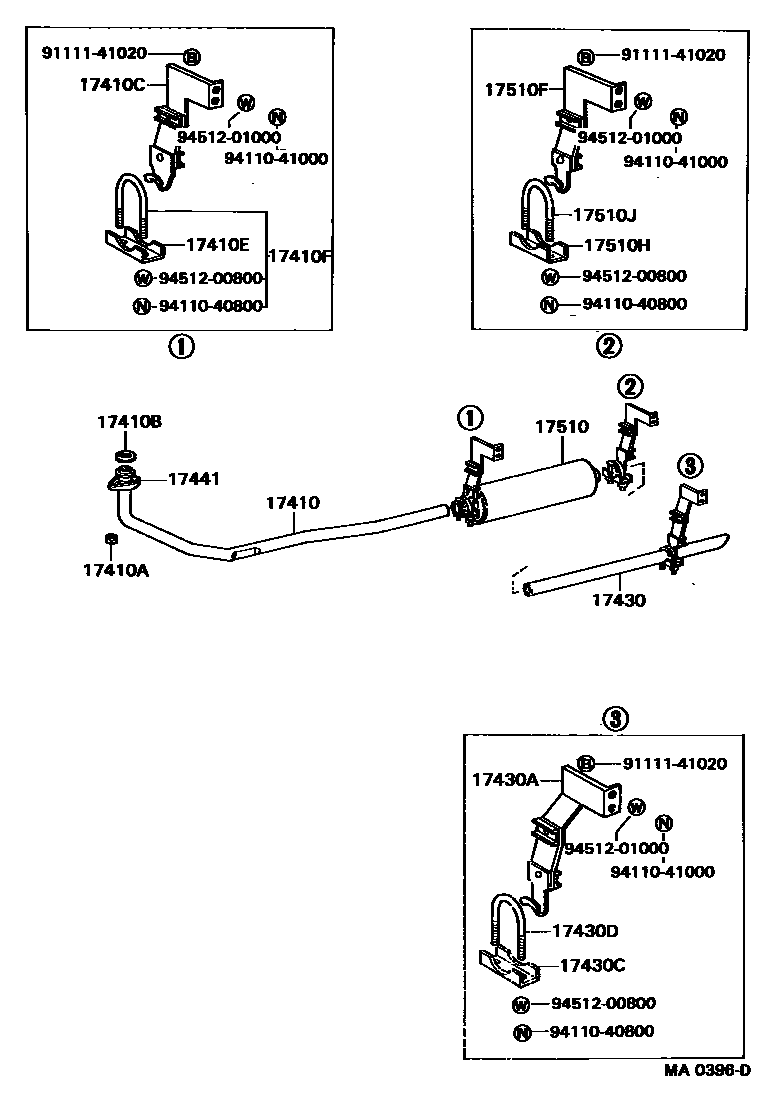 91111-41020 B
17410C
W N
94512-01000
94110-41000
17410E
17410F
W 94512-00800
N 94110-40800
①

B 91111-41020
17510F
W N
94512-01000
94110-41000
17510J
17510H
W 94512-00800
N 94110-40800
②

17410B
17441
17410
17410A
①
17510
②
③
17430

③
B 91111-41020
17430A
W N
94512-01000
94110-41000
17430D
17430C
W 94512-00800
N 94110-40800

MA 0396-D