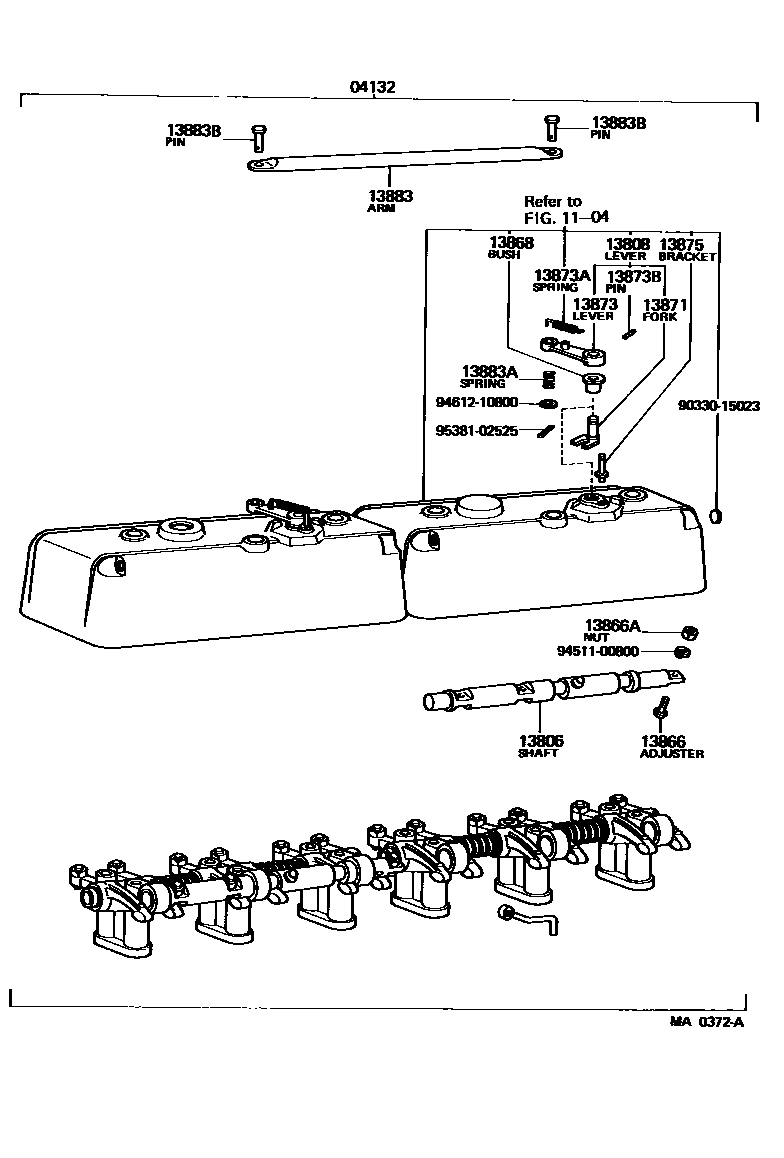 04132

13883B
PIN

13883B
PIN

13883
ARM

Refer to
FIG. 11-04

13868
BUSH

13808
LEVER

13875
BRACKET

13873A
SPRING

13873B
PIN

13873
LEVER

13871
FORK

13883A
SPRING

94612-10800

95381-02525

90330-15023

13866A
NUT

94511-00800

13806
SHAFT

13866
ADJUSTER

MA 0372-A