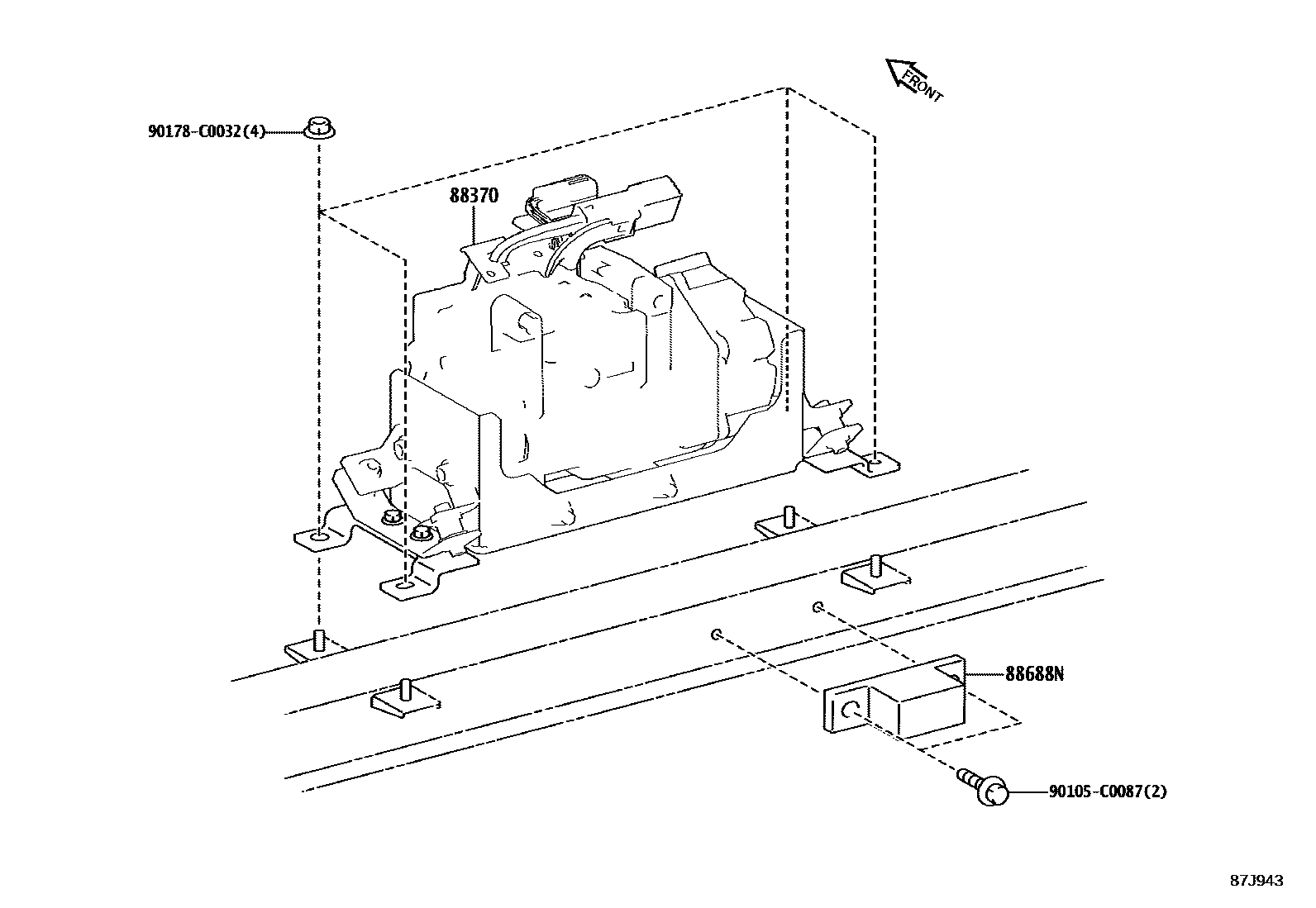 FRONT

90178-C0032(4)

88370

88688N

90105-C0087(2)

87J943