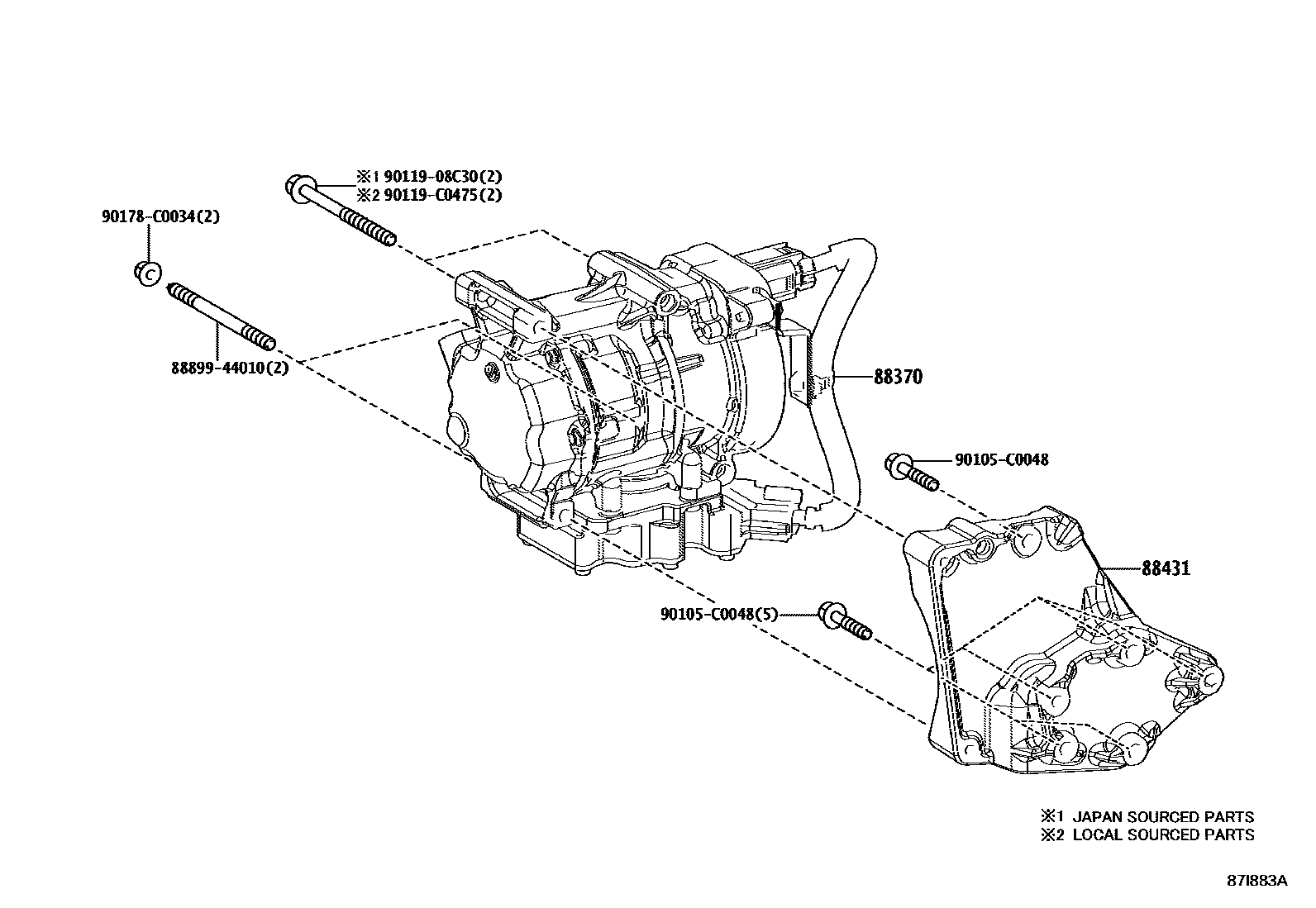 ※1 90119-08C30(2)
※2 90119-C0475(2)

90178-C0034(2)

C

88899-44010(2)

88370

90105-C0048

88431

90105-C0048(5)

※1 JAPAN SOURCED PARTS
※2 LOCAL SOURCED PARTS

87I883A