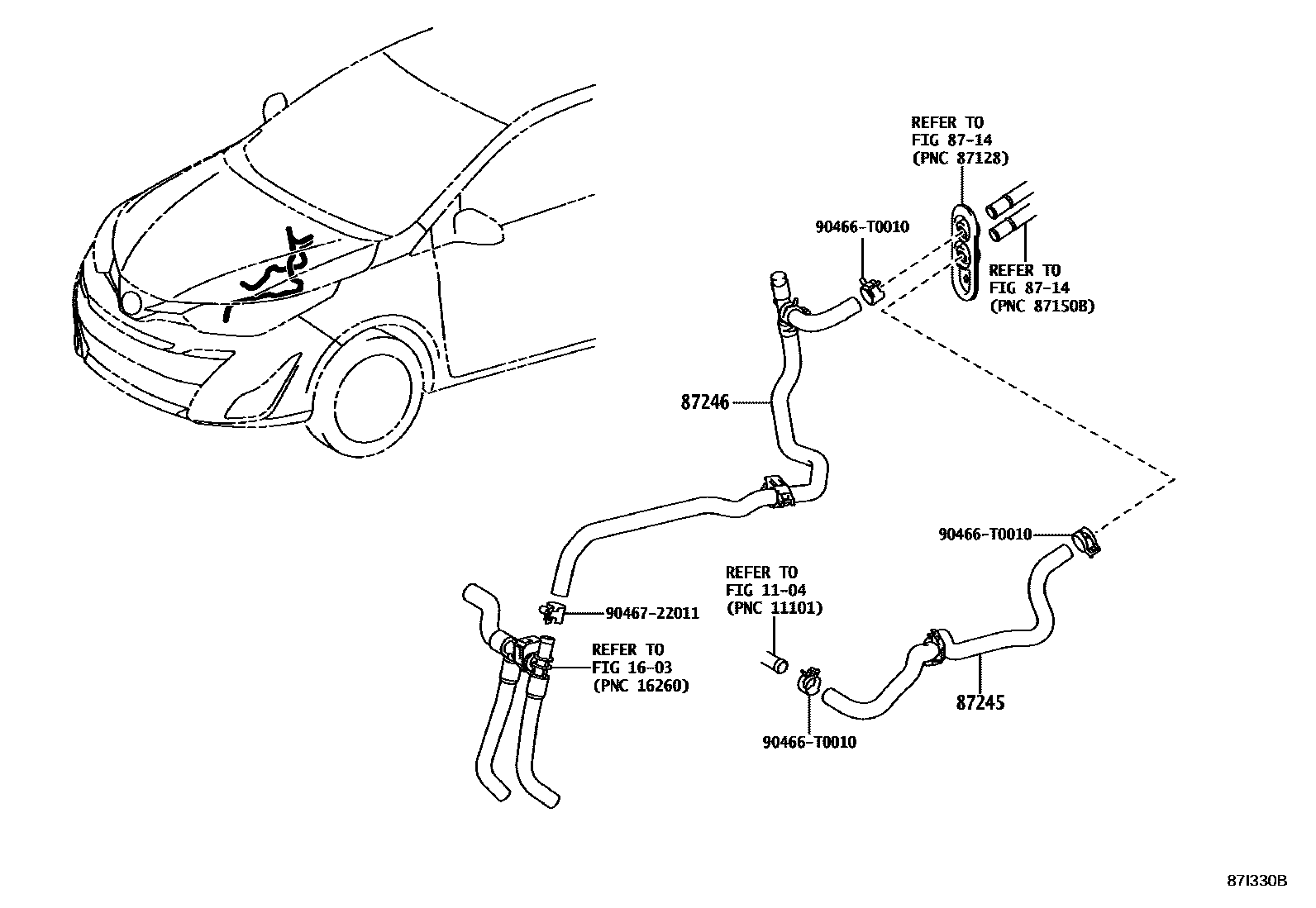 REFER TO
FIG 87-14
(PNC 87128)

90466-T0010

REFER TO
FIG 87-14
(PNC 87150B)

87246

90466-T0010

REFER TO
FIG 11-04
(PNC 11101)

90467-22011

REFER TO
FIG 16-03
(PNC 16260)

87245

90466-T0010

87I330B