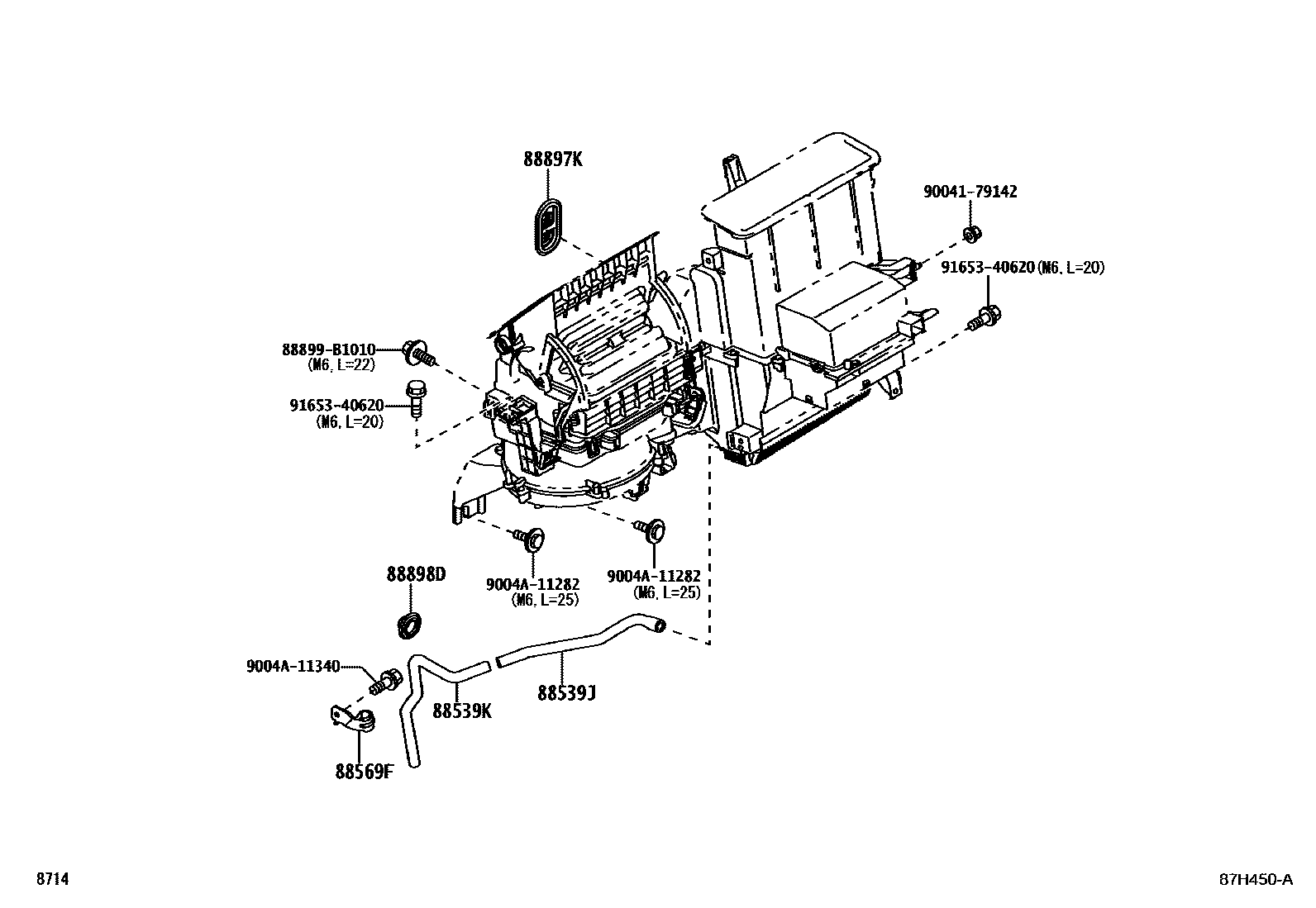 88897K

90041-79142

91653-40620(M6, L=20)

88899-B1010
(M6, L=22)

91653-40620
(M6, L=20)

9004A-11282
(M6, L=25)

9004A-11282
(M6, L=25)

88898D

9004A-11340

88539K

88539J

88569F

8714

87H450-A