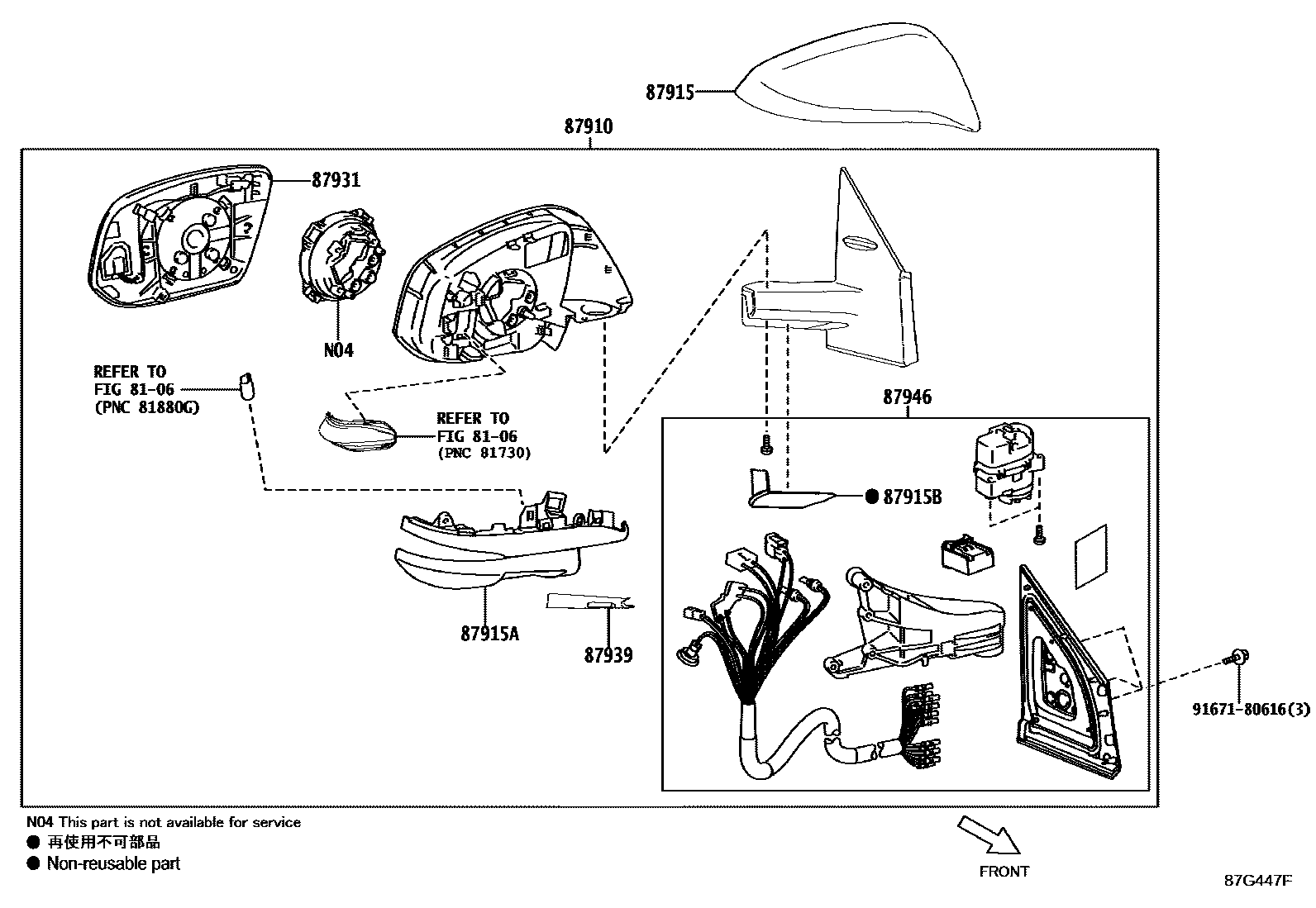 87915

87910

87931

N04

REFER TO
FIG 81-06
(PNC 81880G)

REFER TO
FIG 81-06
(PNC 81730)

87946

● 87915B

87915A

87939

91671-80616(3)

N04 This part is not available for service
● 再使用不可部品
● Non-reusable part

FRONT

87G447F