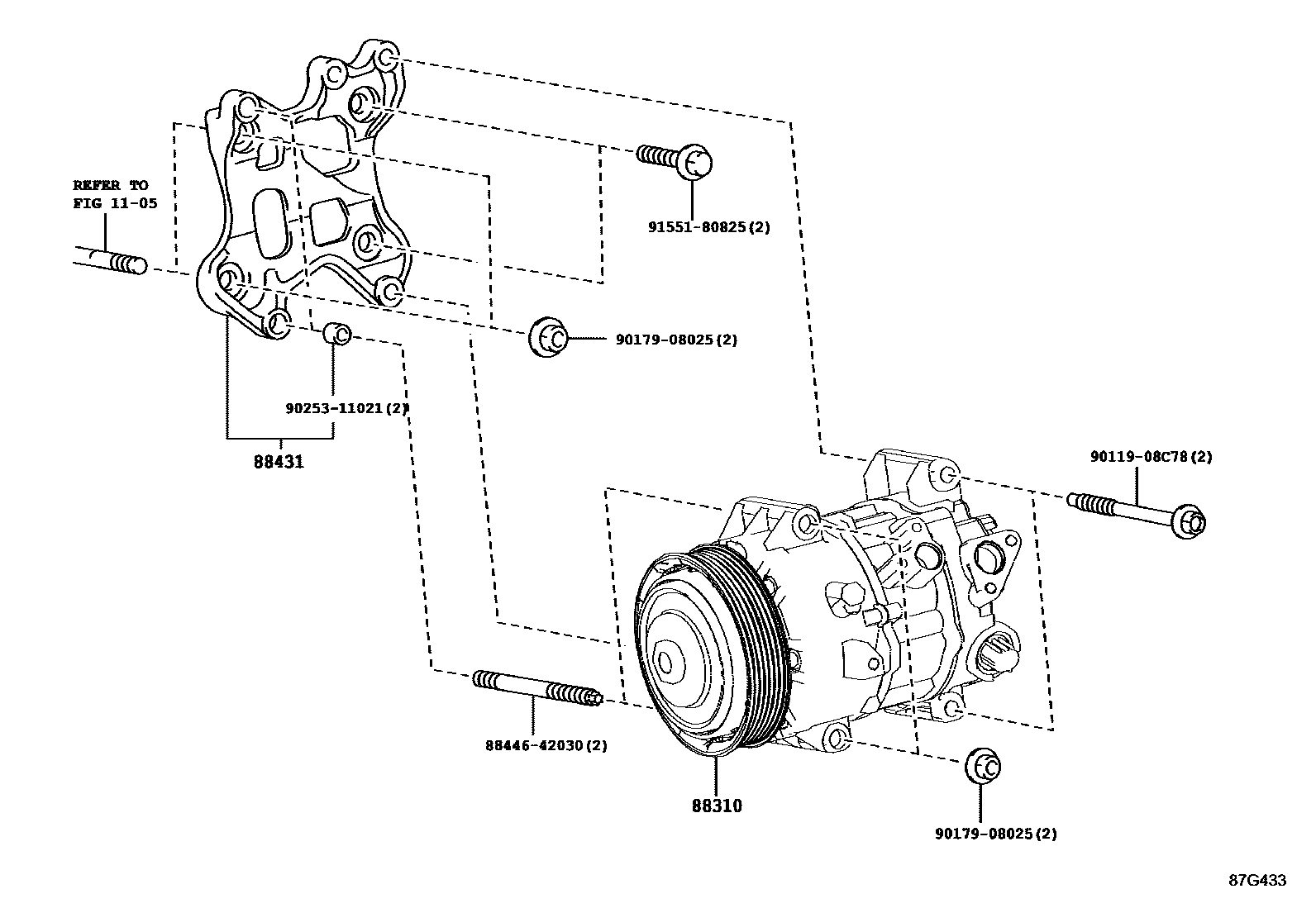 REFER TO
FIG 11-05

91551-80825(2)

90179-08025(2)

90253-11021(2)

88431

90119-08C78(2)

88446-42030(2)

88310

90179-08025(2)

87G433