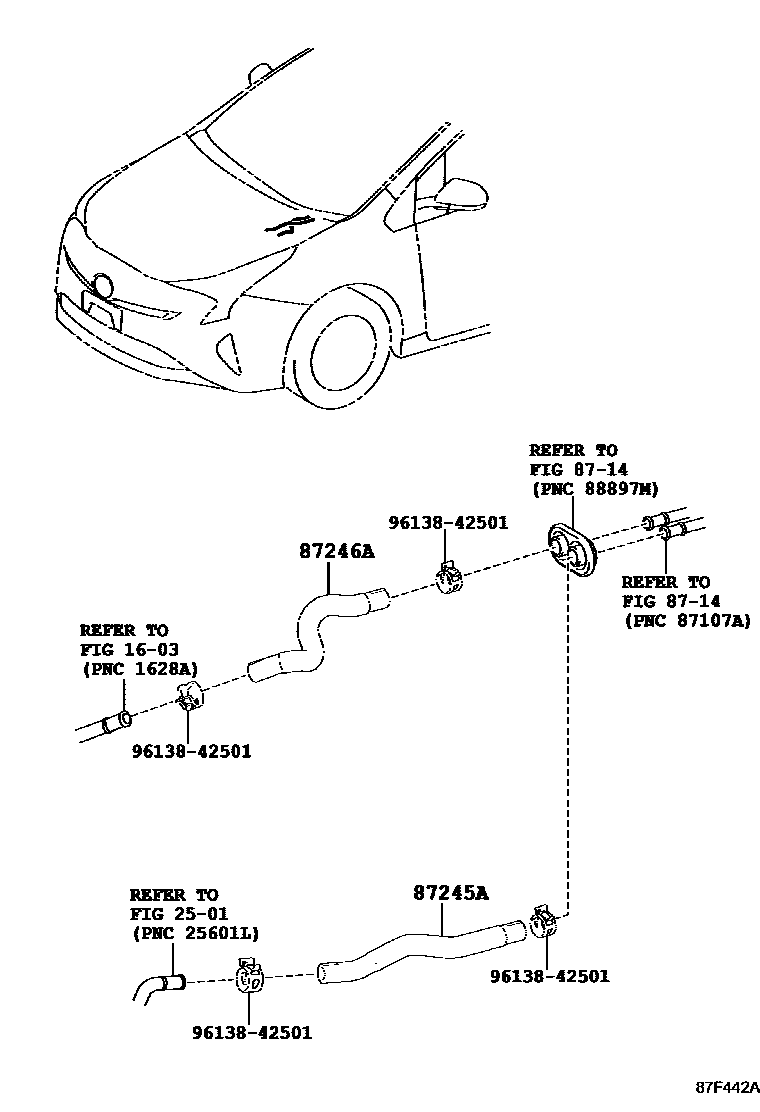 REFER TO
FIG 87-14
(PNC 88897M)

96138-42501

87246A

REFER TO
FIG 87-14
(PNC 87107A)

REFER TO
FIG 16-03
(PNC 1628A)

96138-42501

REFER TO
FIG 25-01
(PNC 25601L)

87245A

96138-42501

96138-42501

87F442A