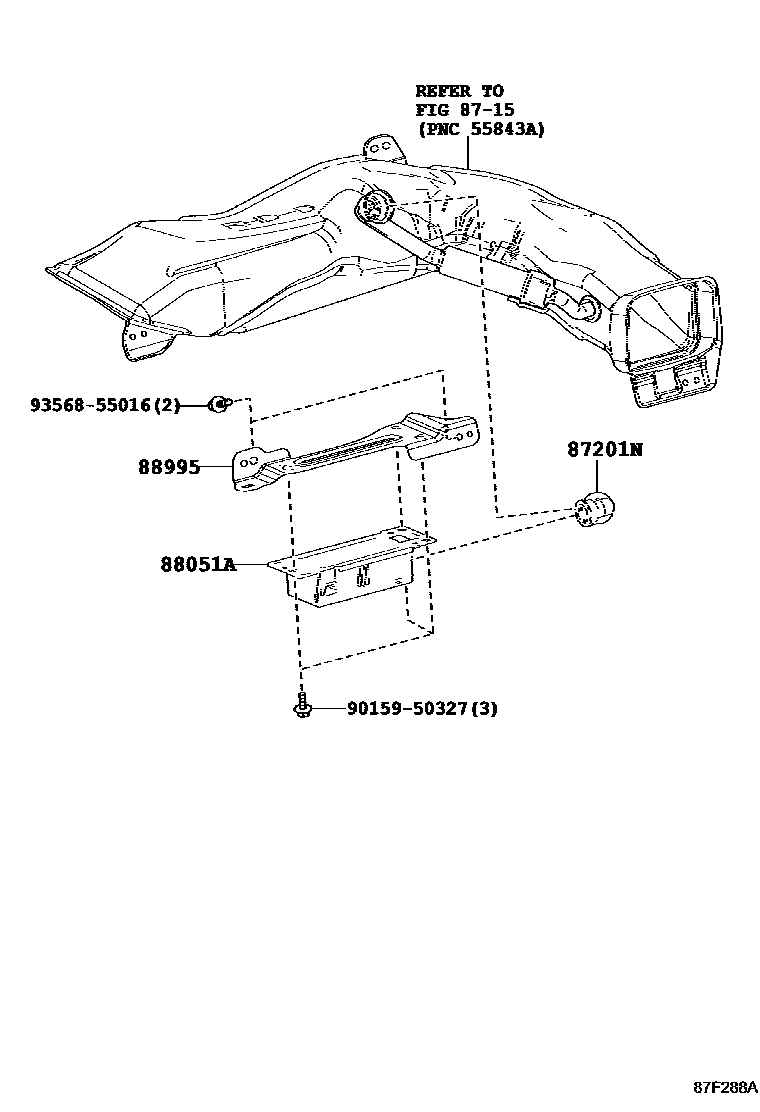 REFER TO
FIG 87-15
(PNC 55843A)

93568-55016(2)

88995

87201N

88051A

90159-50327(3)

87F288A