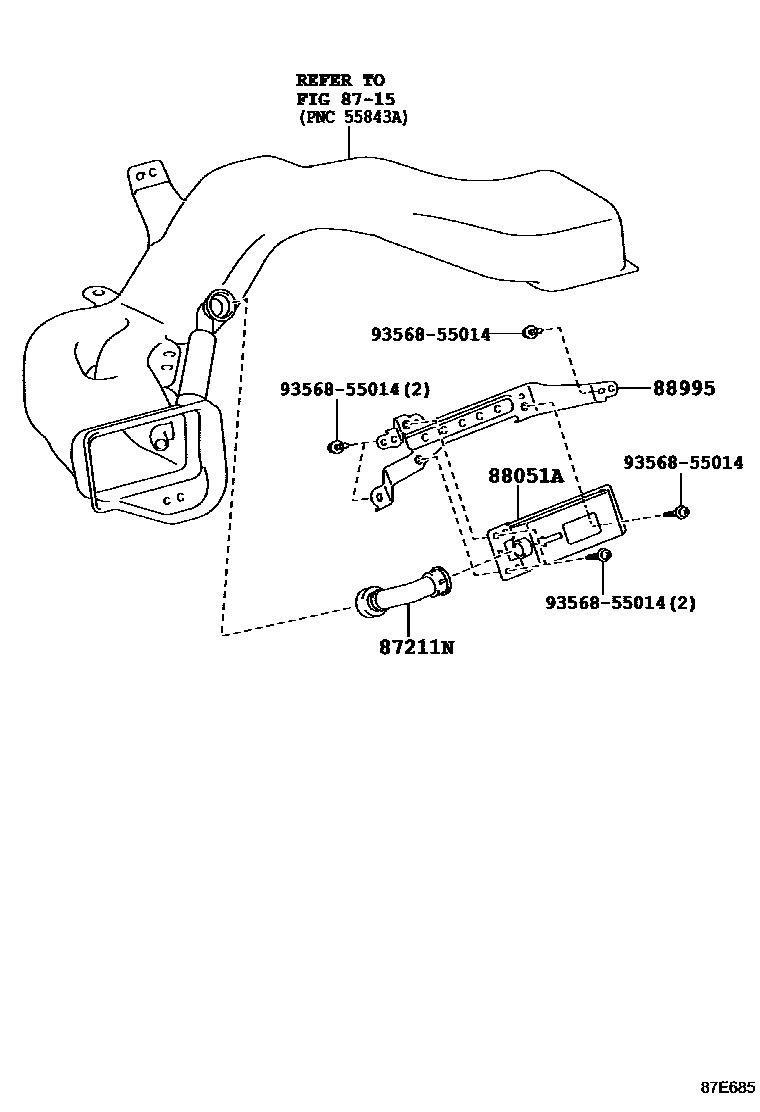 REFER TO
FIG 87-15
(PNC 55843A)

93568-55014

93568-55014(2)

88995

88051A

93568-55014

93568-55014(2)

87211N

87E685