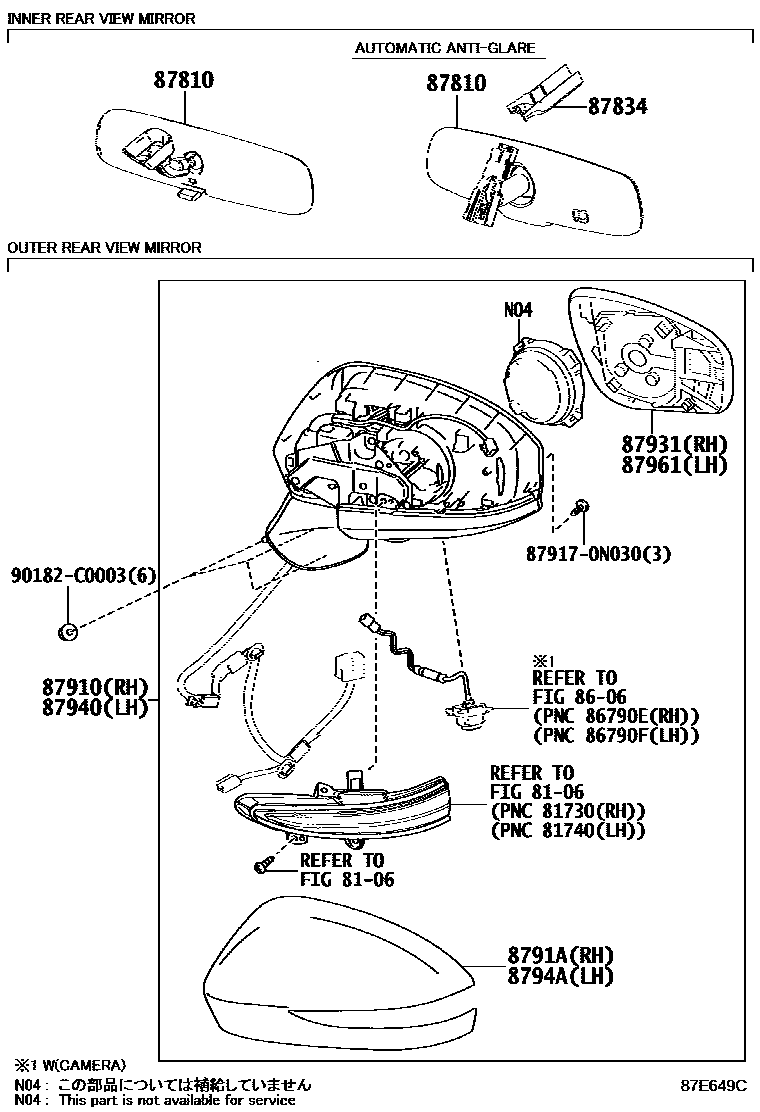 INNER REAR VIEW MIRROR

AUTOMATIC ANTI-GLARE

87810

87810

87834

OUTER REAR VIEW MIRROR

N04

87931(RH)
87961(LH)

87917-0N030(3)

90182-C0003(6)

87910(RH)
87940(LH)

※1
REFER TO
FIG 86-06
(PNC 86790E(RH))
(PNC 86790F(LH))

REFER TO
FIG 81-06
(PNC 81730(RH))
(PNC 81740(LH))

REFER TO
FIG 81-06

8791A(RH)
8794A(LH)

※1 W(CAMERA)
N04 : この部品については補給していません
N04 : This part is not available for service

87E649C