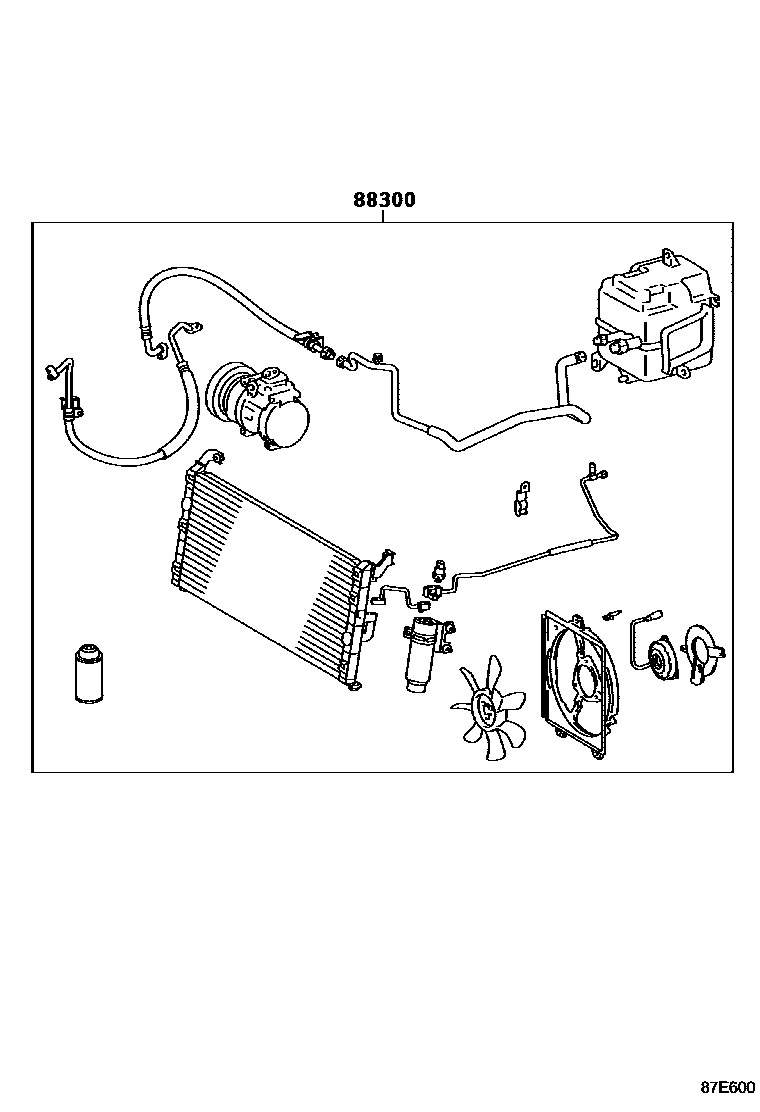 88300

87E600