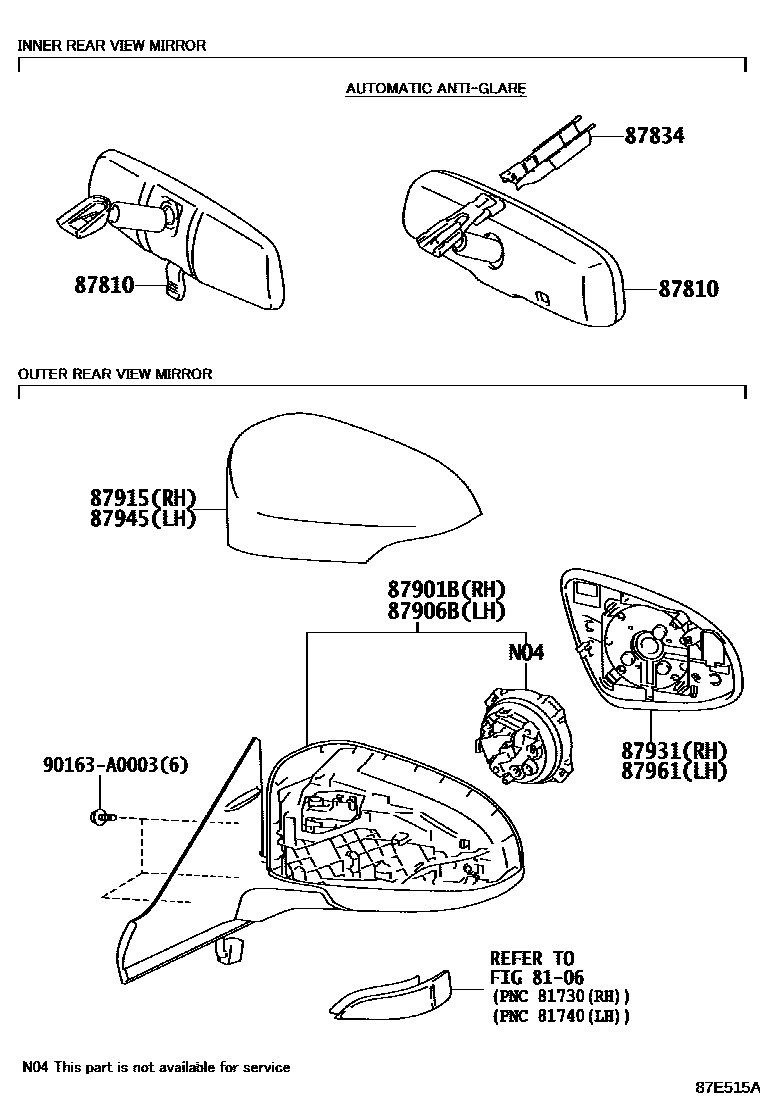 INNER REAR VIEW MIRROR

AUTOMATIC ANTI-GLARE

87834

87810

87810

OUTER REAR VIEW MIRROR

87915(RH)
87945(LH)

87901B(RH)
87906B(LH)

N04

87931(RH)
87961(LH)

90163-A0003(6)

REFER TO
FIG 81-06
(PNC 81730(RH))
(PNC 81740(LH))

N04 This part is not available for service

87E515A