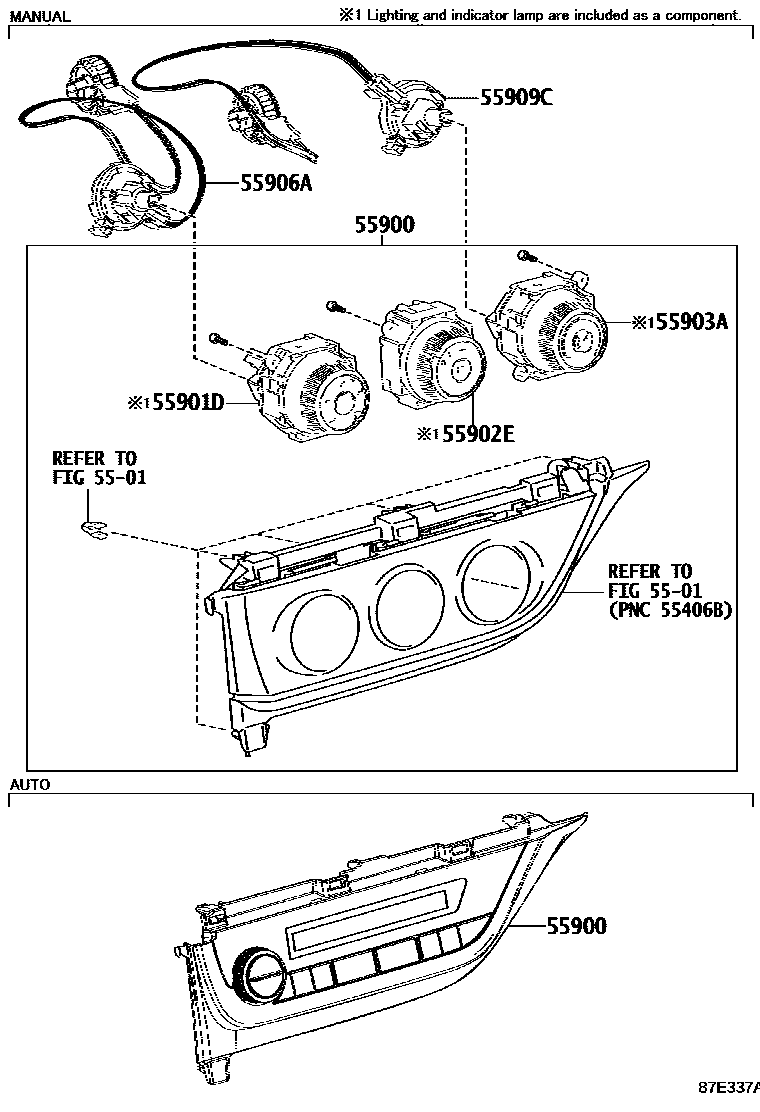 MANUAL

※1 Lighting and indicator lamp are included as a component.

55909C

55906A

55900

※1 55903A

※1 55901D

※1 55902E

REFER TO
FIG 55-01

REFER TO
FIG 55-01
(PNC 55406B)

AUTO

55900

87E337A