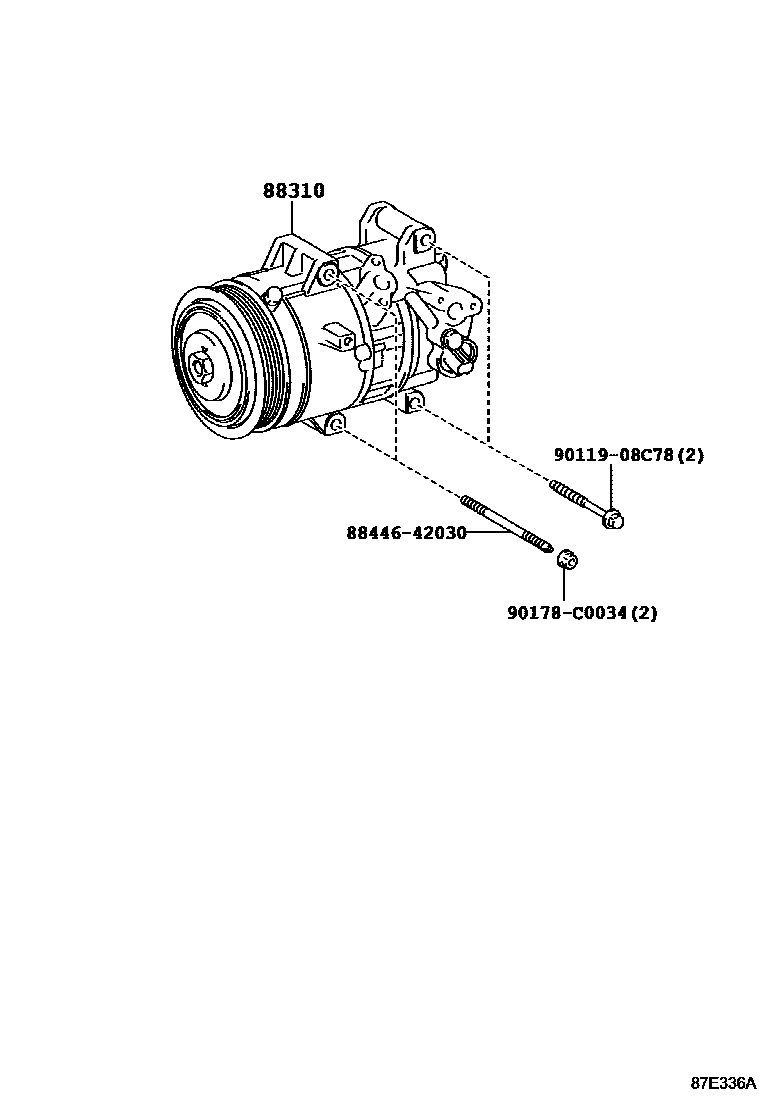 88310

90119-08C78(2)

88446-42030

90178-C0034(2)

87E336A