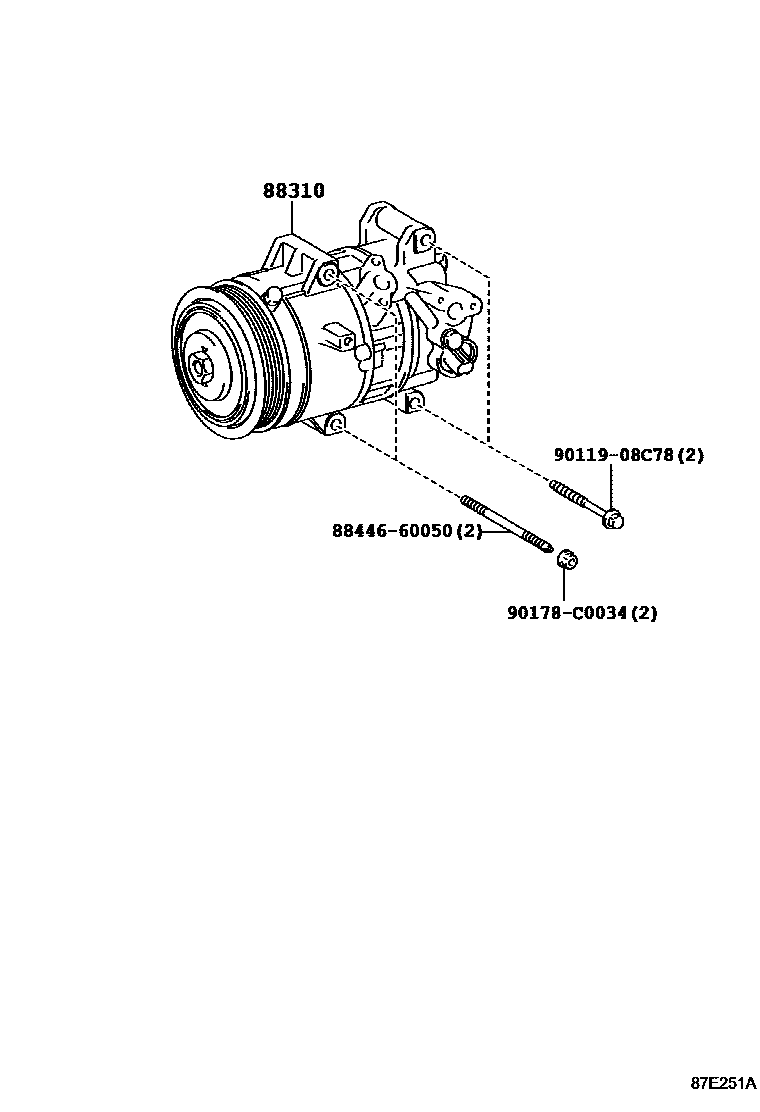 88310

90119-08C78(2)

88446-60050(2)

90178-C0034(2)

87E251A