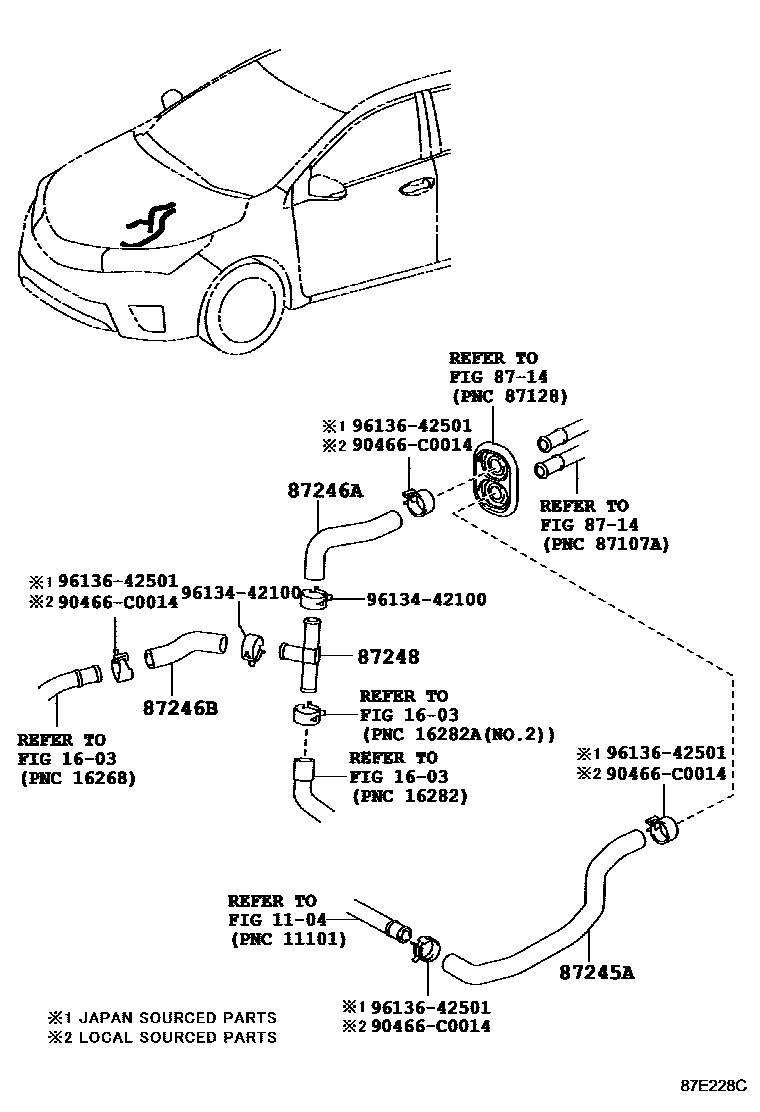 REFER TO
FIG 87-14
(PNC 87128)

※1 96136-42501
※2 90466-C0014

87246A

REFER TO
FIG 87-14
(PNC 87107A)

※1 96136-42501
※2 90466-C0014

96134-42100

96134-42100

87248

87246B

REFER TO
FIG 16-03
(PNC 16282A(NO.2))

REFER TO
FIG 16-03
(PNC 16268)

REFER TO
FIG 16-03
(PNC 16282)

※1 96136-42501
※2 90466-C0014

REFER TO
FIG 11-04
(PNC 11101)

87245A

※1 96136-42501
※2 90466-C0014

※1 JAPAN SOURCED PARTS
※2 LOCAL SOURCED PARTS

87E228C