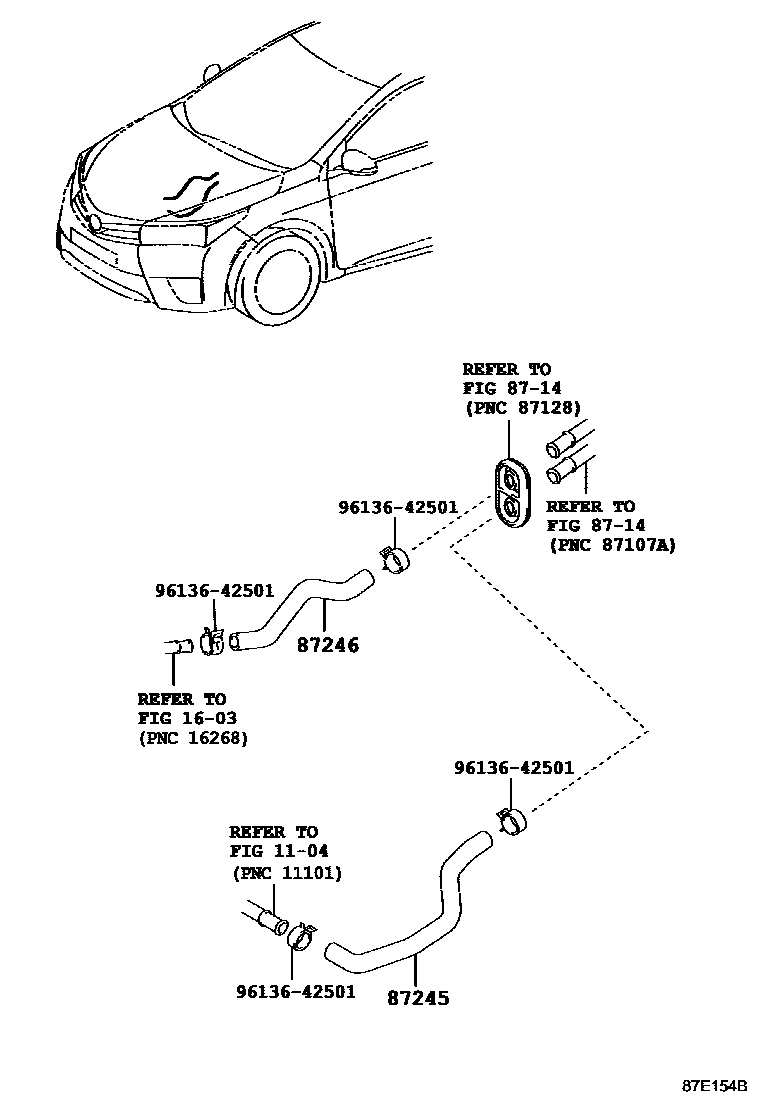 REFER TO
FIG 87-14
(PNC 87128)

REFER TO
FIG 87-14
(PNC 87107A)

96136-42501

96136-42501

87246

REFER TO
FIG 16-03
(PNC 16268)

96136-42501

REFER TO
FIG 11-04
(PNC 11101)

96136-42501

87245

87E154B