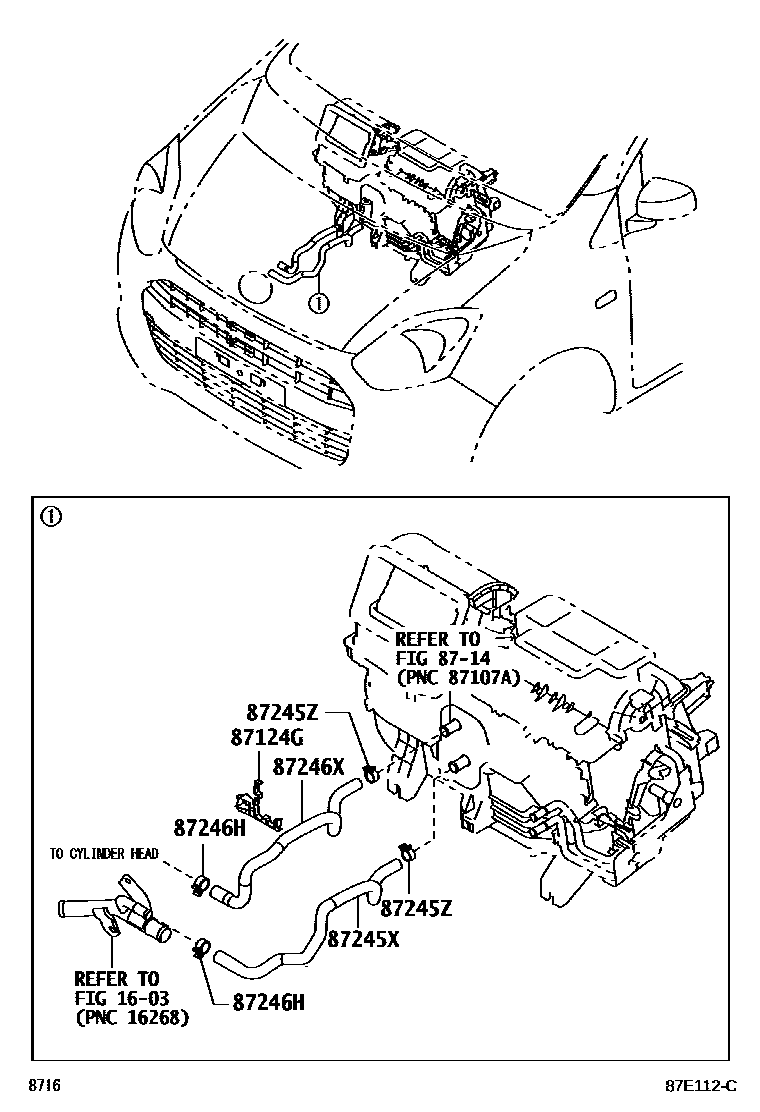 ①

①

REFER TO FIG 87-14 (PNC 87107A)

87245Z

87124G

87246X

87246H

TO CYLINDER HEAD

87245Z

87245X

REFER TO FIG 16-03 (PNC 16268)

87246H

8716

87E112-C