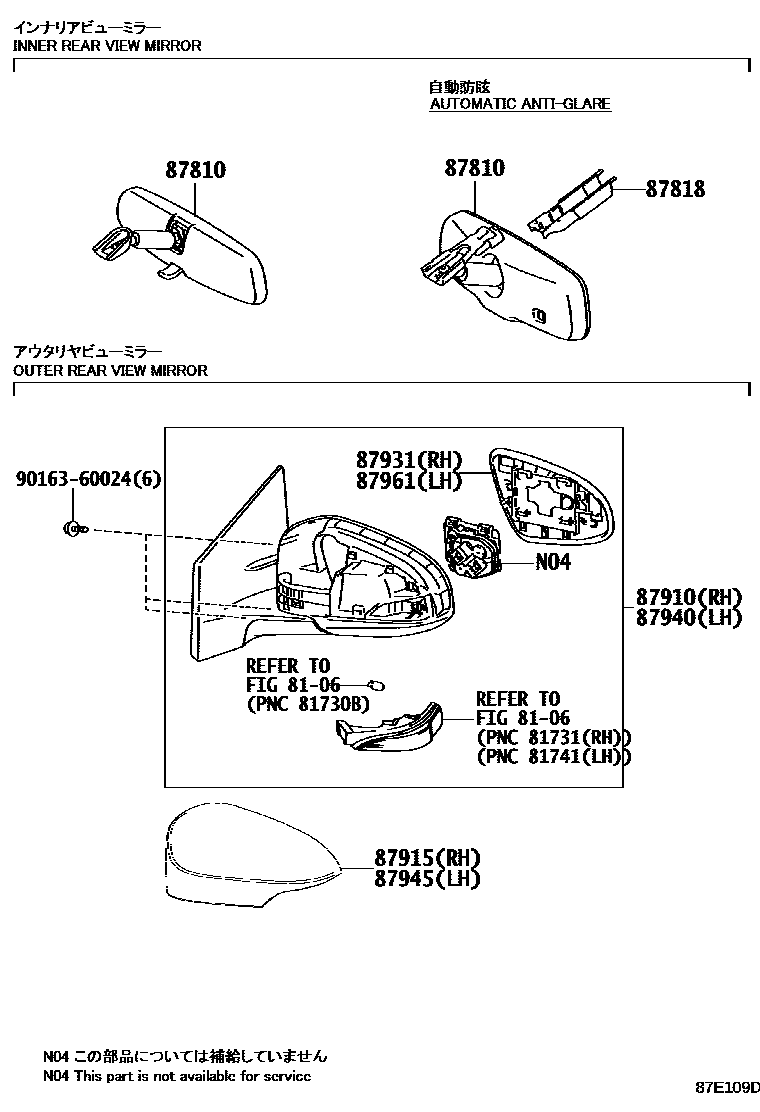 インナリアビューミラー
INNER REAR VIEW MIRROR

自動防眩
AUTOMATIC ANTI-GLARE

87810

87810

87818

アウタリヤビューミラー
OUTER REAR VIEW MIRROR

90163-60024(6)

87931(RH)
87961(LH)

N04

87910(RH)
87940(LH)

REFER TO
FIG 81-06
(PNC 81730B)

REFER TO
FIG 81-06
(PNC 81731(RH))
(PNC 81741(LH))

87915(RH)
87945(LH)

N04 この部品については補給していません
N04 This part is not available for service

87E109D