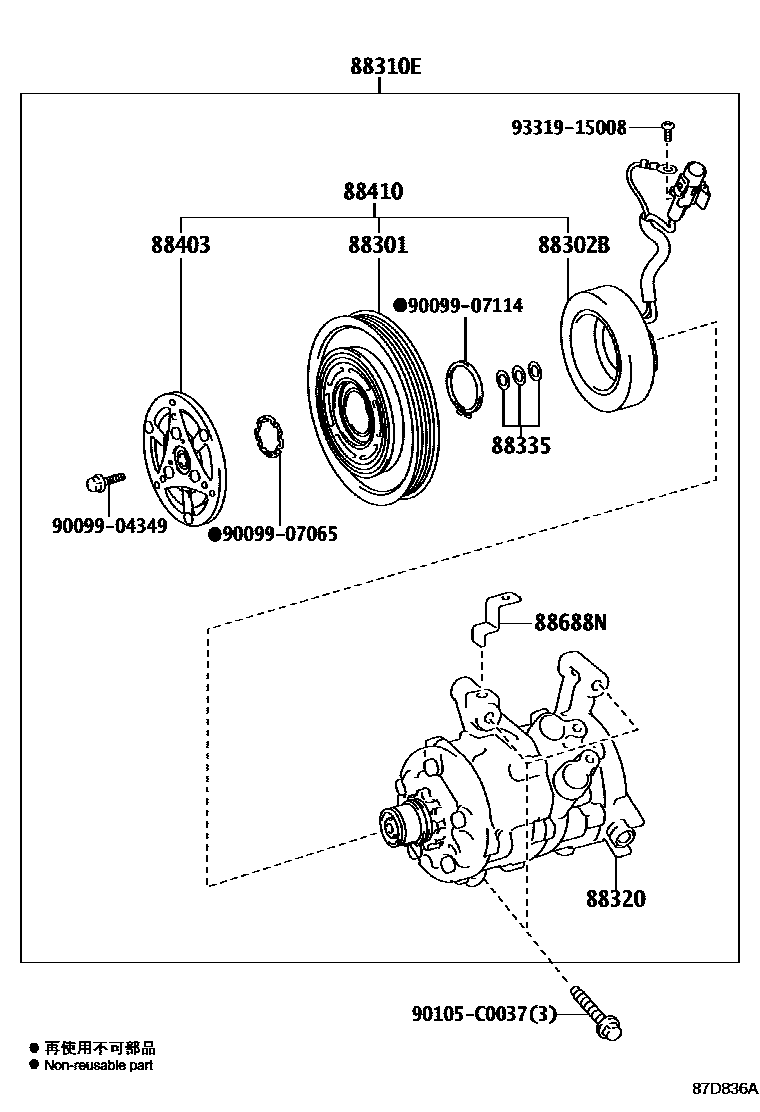 88310E

93319-15008

88410

88403

88301

88302B

●90099-07114

88335

90099-04349

●90099-07065

88688N

88320

90105-C0037(3)

● 再使用不可部品
● Non-reusable part

87D836A