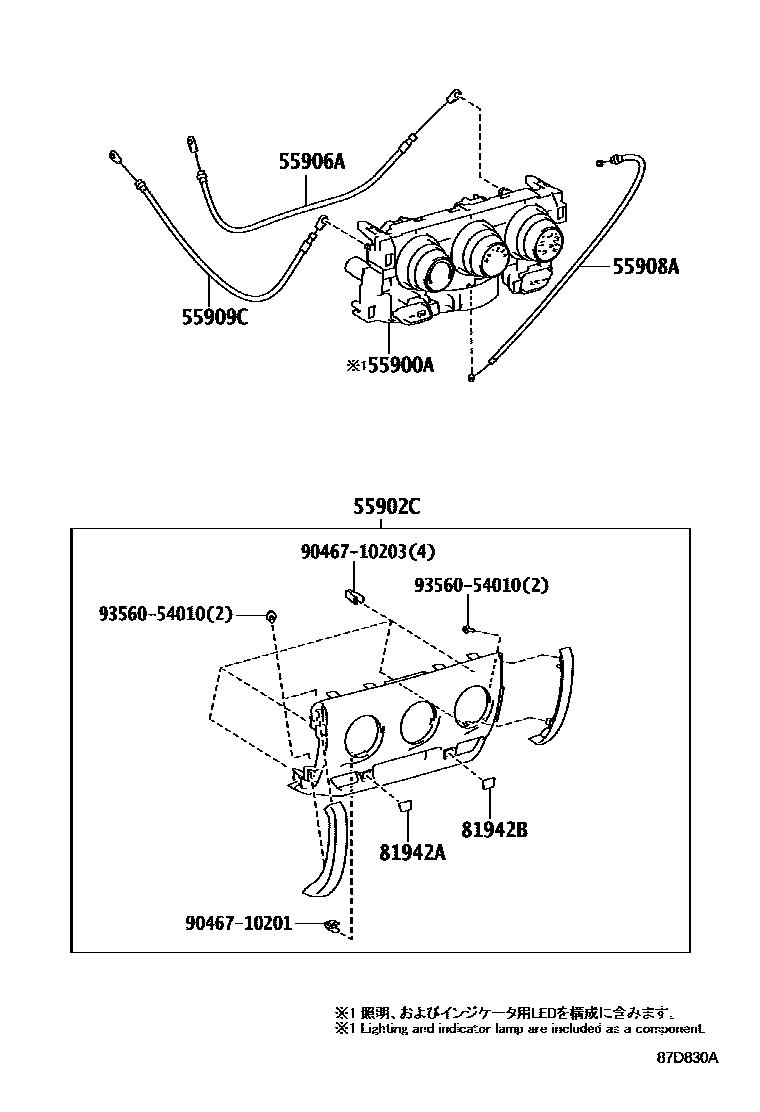 55906A

55908A

55909C

※1 55900A

55902C

90467-10203(4)

93560-54010(2)

93560-54010(2)

81942B

81942A

90467-10201

※1 照明、およびインジケータ用LEDを構成に含みます。
※1 Lighting and indicator lamp are included as a component.

87D830A