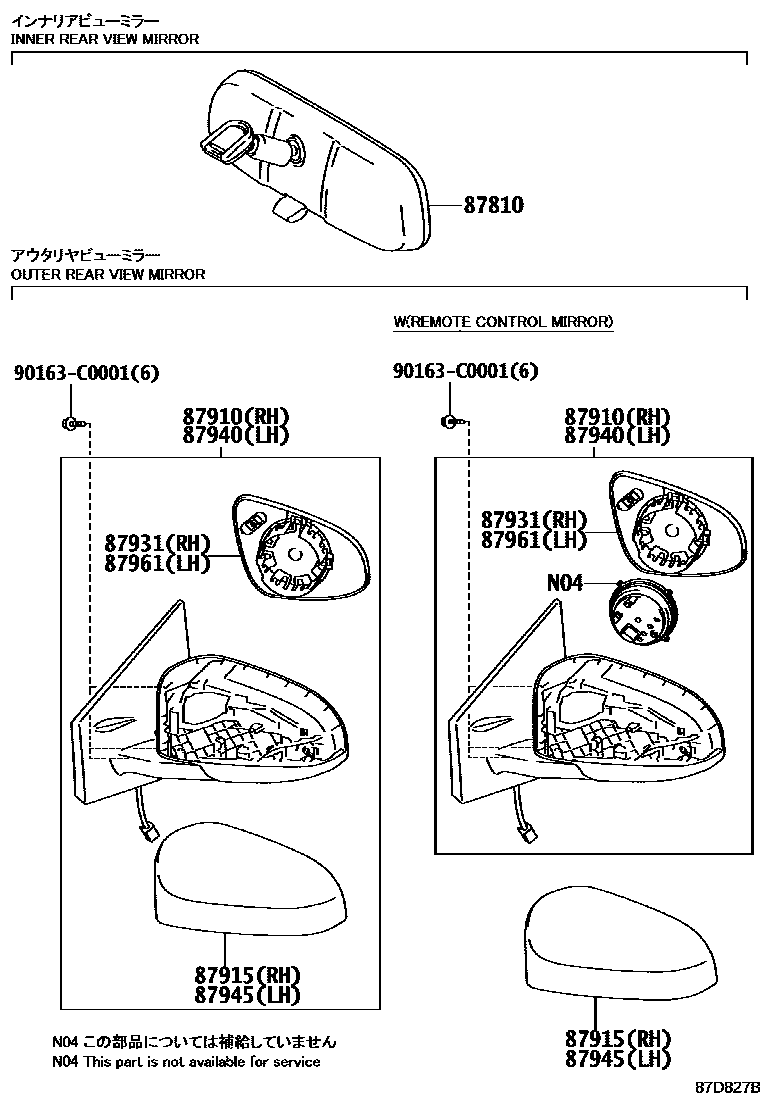 インナリアビューミラー
INNER REAR VIEW MIRROR

87810

アウタリヤビューミラー
OUTER REAR VIEW MIRROR

W(REMOTE CONTROL MIRROR)

90163-C0001(6)

87910(RH)
87940(LH)

87931(RH)
87961(LH)

87915(RH)
87945(LH)

90163-C0001(6)

87910(RH)
87940(LH)

87931(RH)
87961(LH)

N04

87915(RH)
87945(LH)

N04 この部品については補給していません
N04 This part is not available for service

87D827B