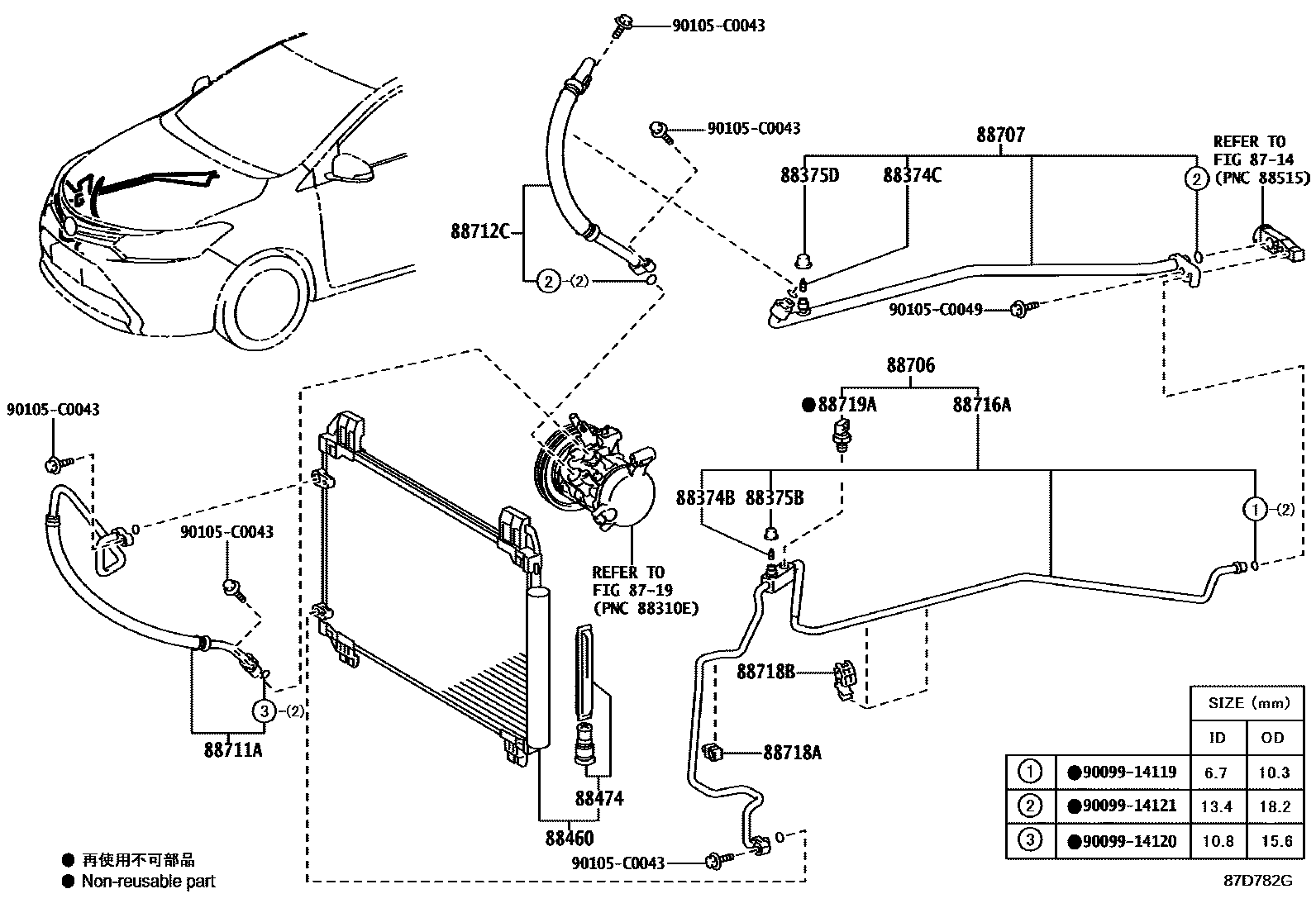 90105-C0043

90105-C0043

88707

REFER TO FIG 87-14 (PNC 88515)

88375D

88374C

②

88712C

②-(2)

90105-C0049

88706

●88719A

88716A

90105-C0043

88374B

88375B

①-(2)

90105-C0043

REFER TO FIG 87-19 (PNC 88310E)

88718B

③-(2)

88711A

88718A

88474

88460

90105-C0043

| | | SIZE (mm) | |
|---|---|---|---|
| | | ID | OD |
| ① | ●90099-14119 | 6.7 | 10.3 |
| ② | ●90099-14121 | 13.4 | 18.2 |
| ③ | ●90099-14120 | 10.8 | 15.6 |

● 再使用不可部品
● Non-reusable part

87D782G