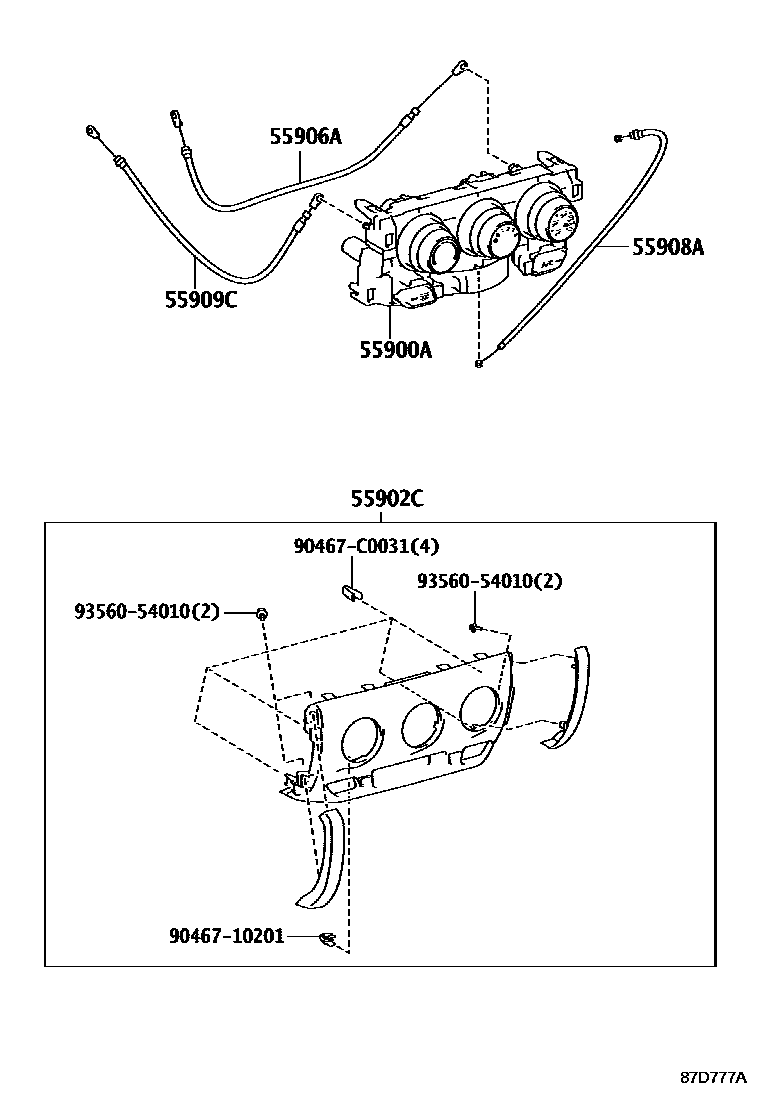 55906A

55908A

55909C

55900A

55902C

90467-C0031(4)

93560-54010(2)

93560-54010(2)

90467-10201

87D777A