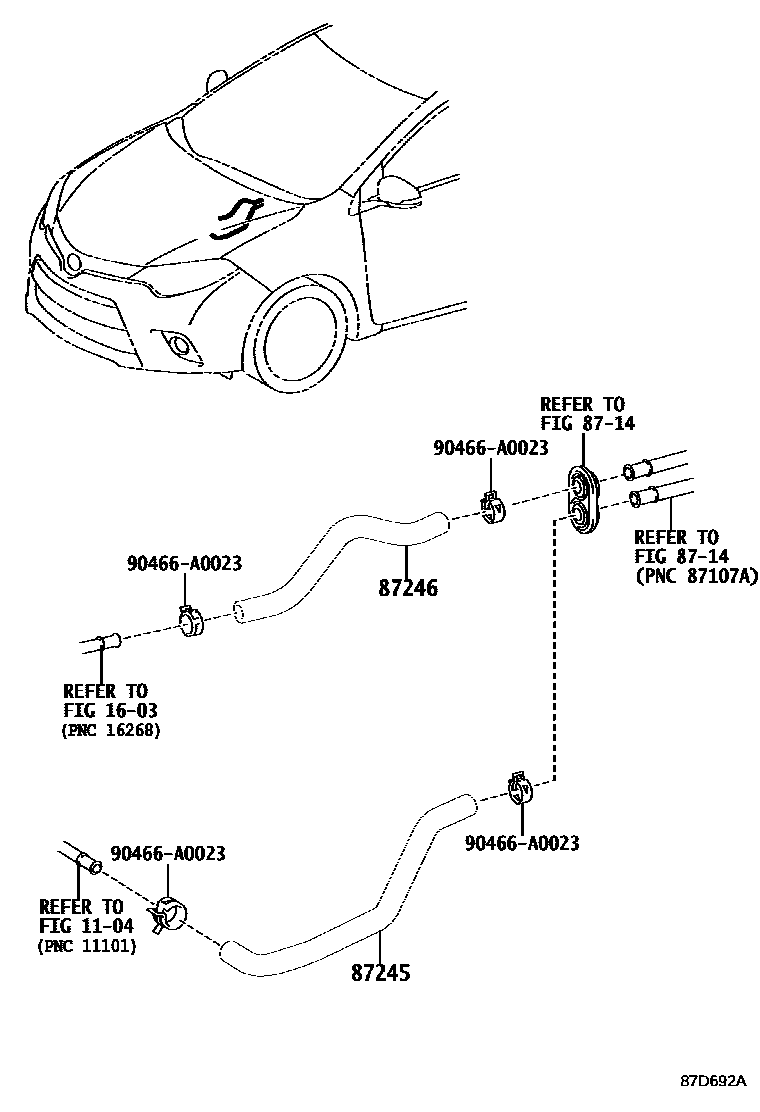 REFER TO
FIG 87-14

90466-A0023

REFER TO
FIG 87-14
(PNC 87107A)

90466-A0023

87246

REFER TO
FIG 16-03
(PNC 16268)

90466-A0023

90466-A0023

REFER TO
FIG 11-04
(PNC 11101)

87245

87D692A