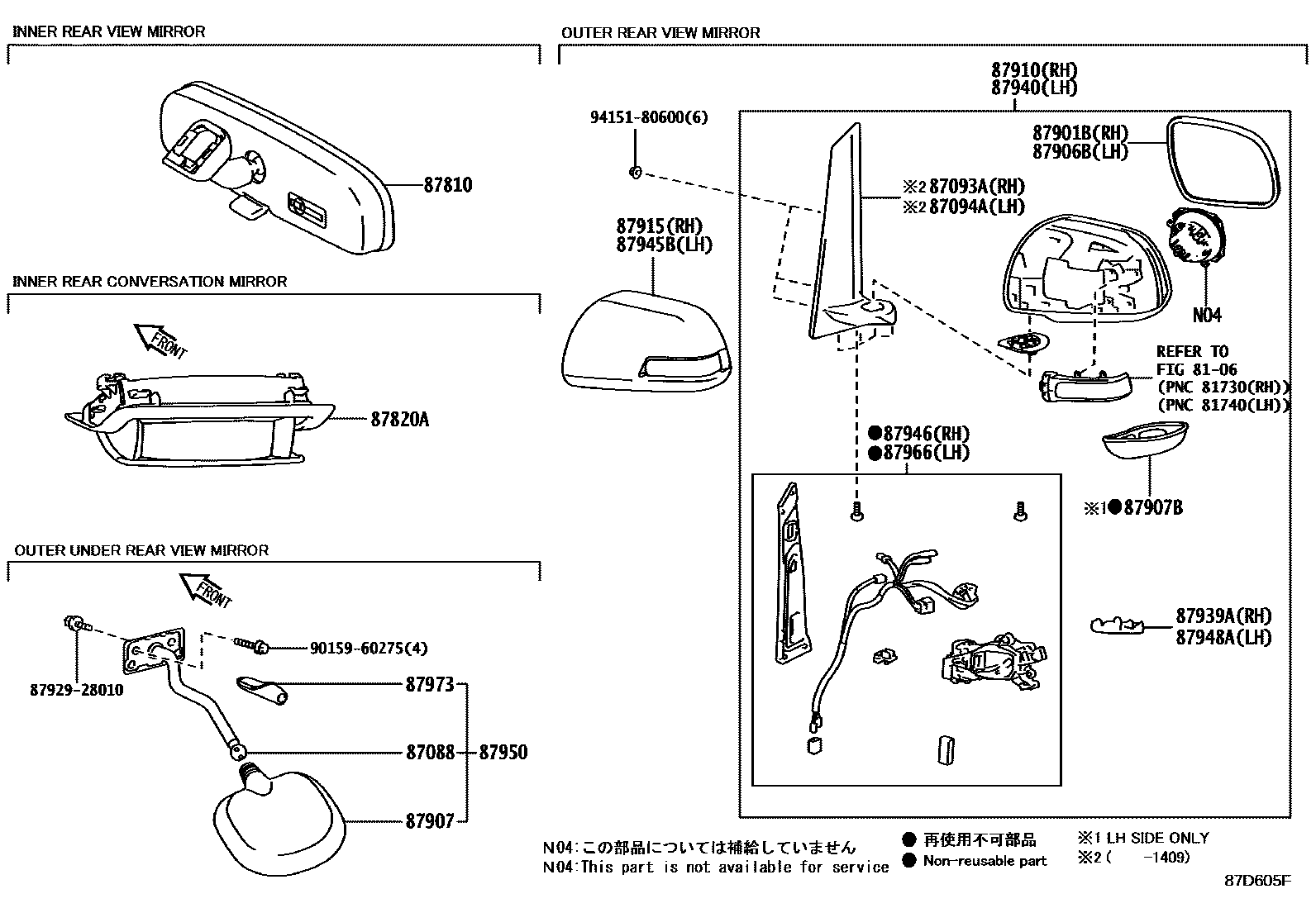 INNER REAR VIEW MIRROR

87810

INNER REAR CONVERSATION MIRROR

FRONT

87820A

OUTER UNDER REAR VIEW MIRROR

FRONT

90159-60275(4)

87929-28010

87973

87088

87950

87907

OUTER REAR VIEW MIRROR

87910(RH)
87940(LH)

94151-80600(6)

87901B(RH)
87906B(LH)

※2 87093A(RH)
※2 87094A(LH)

87915(RH)
87945B(LH)

N04

REFER TO
FIG 81-06
(PNC 81730(RH))
(PNC 81740(LH))

●87946(RH)
●87966(LH)

※1●87907B

87939A(RH)
87948A(LH)

N04:この部品については補給していません
N04:This part is not available for service

● 再使用不可部品
● Non-reusable part

※1 LH SIDE ONLY
※2 (      -1409)

87D605F