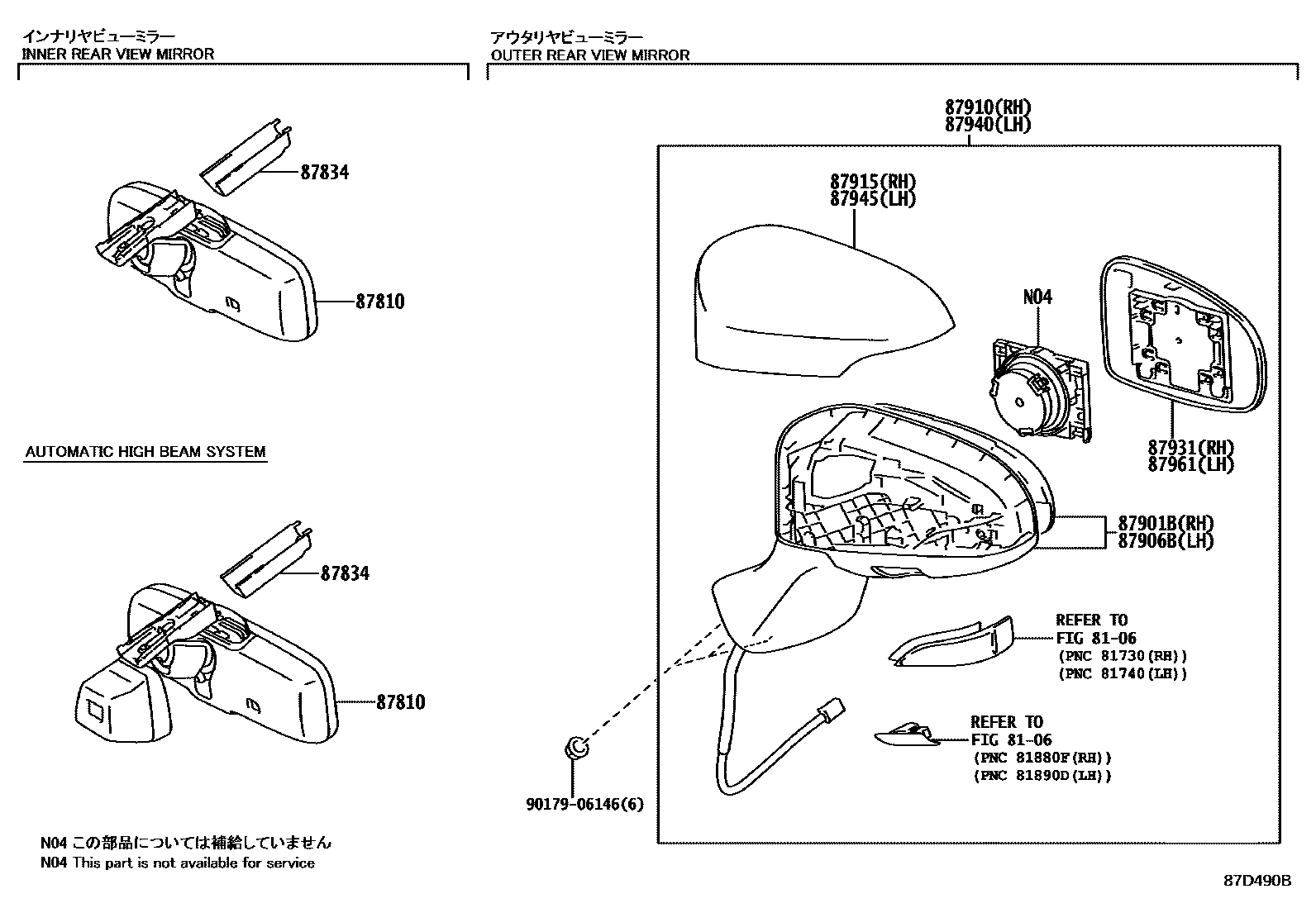 インナリヤビューミラー
INNER REAR VIEW MIRROR

87834

87810

AUTOMATIC HIGH BEAM SYSTEM

87834

87810

N04 この部品については補給していません
N04 This part is not available for service

アウタリヤビューミラー
OUTER REAR VIEW MIRROR

87910(RH)
87940(LH)

87915(RH)
87945(LH)

N04

87931(RH)
87961(LH)

87901B(RH)
87906B(LH)

REFER TO
FIG 81-06
(PNC 81730(RH))
(PNC 81740(LH))

REFER TO
FIG 81-06
(PNC 81880F(RH))
(PNC 81890D(LH))

90179-06146(6)

87D490B