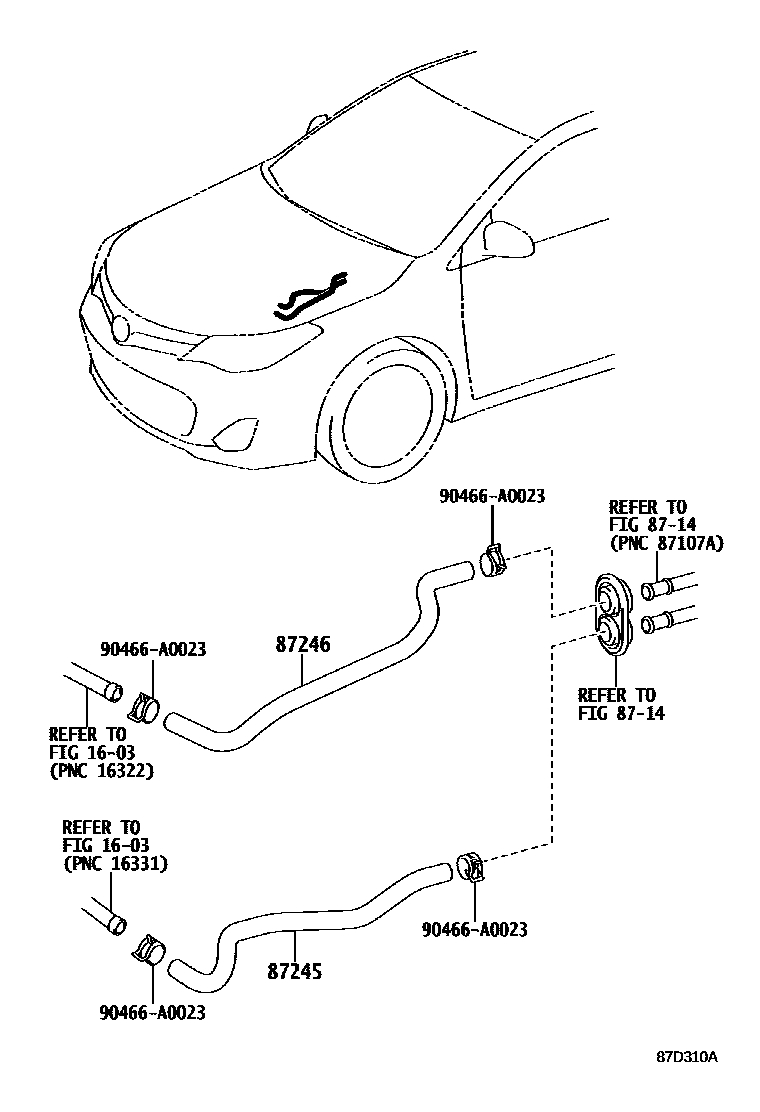 90466-A0023

REFER TO
FIG 87-14
(PNC 87107A)

90466-A0023

87246

REFER TO
FIG 87-14

REFER TO
FIG 16-03
(PNC 16322)

REFER TO
FIG 16-03
(PNC 16331)

90466-A0023

87245

90466-A0023

87D310A