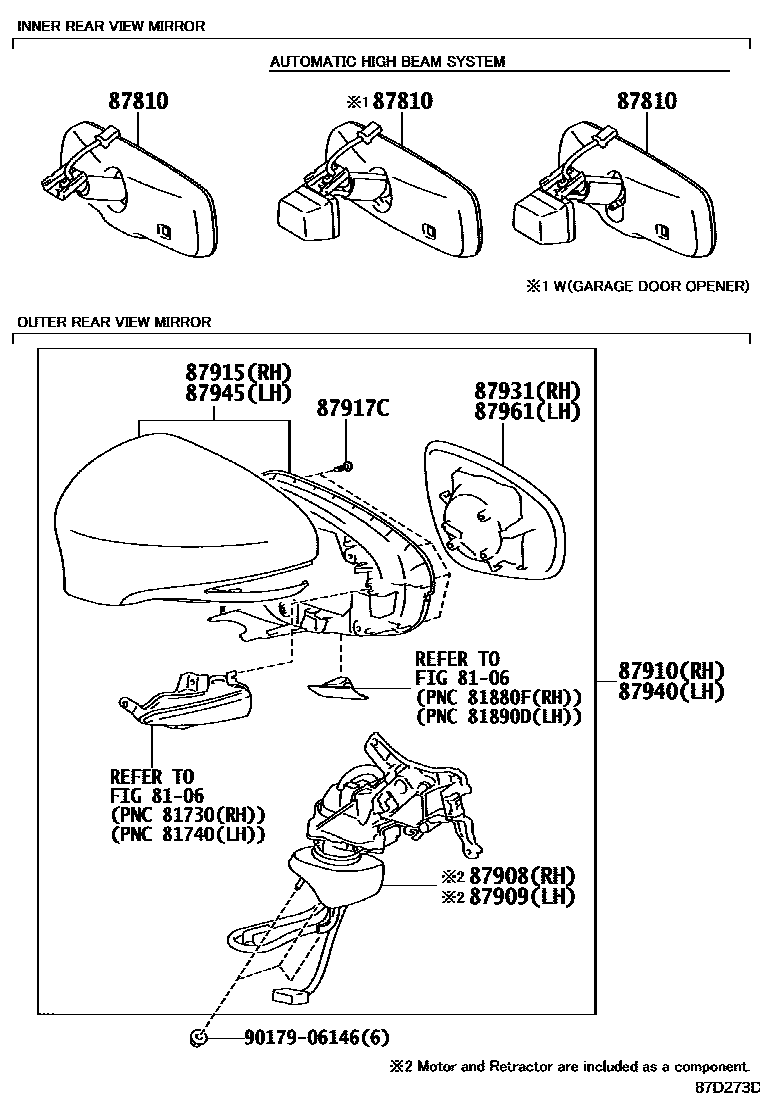 INNER REAR VIEW MIRROR

AUTOMATIC HIGH BEAM SYSTEM

87810

※1 87810

87810

※1 W(GARAGE DOOR OPENER)

OUTER REAR VIEW MIRROR

87915(RH)
87945(LH)

87917C

87931(RH)
87961(LH)

REFER TO
FIG 81-06
(PNC 81880F(RH))
(PNC 81890D(LH))

87910(RH)
87940(LH)

REFER TO
FIG 81-06
(PNC 81730(RH))
(PNC 81740(LH))

※2 87908(RH)
※2 87909(LH)

90179-06146(6)

※2 Motor and Retractor are included as a component.

87D273D