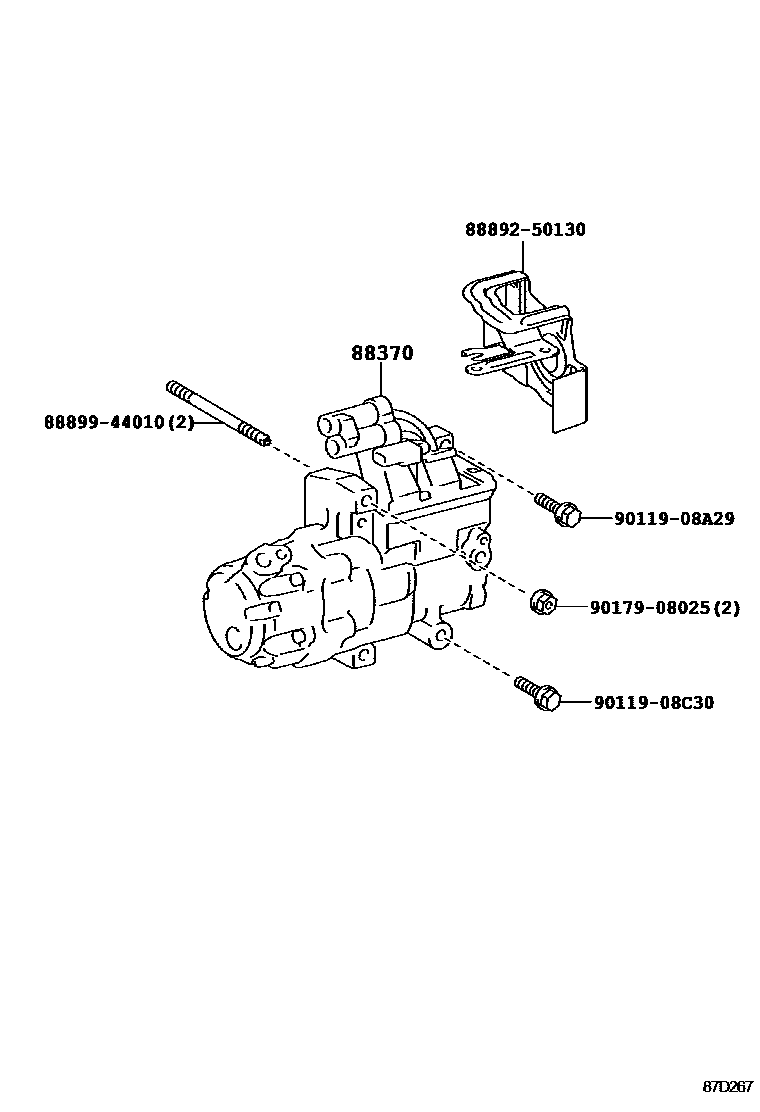 88892-50130

88370

88899-44010(2)

90119-08A29

90179-08025(2)

90119-08C30

87D267