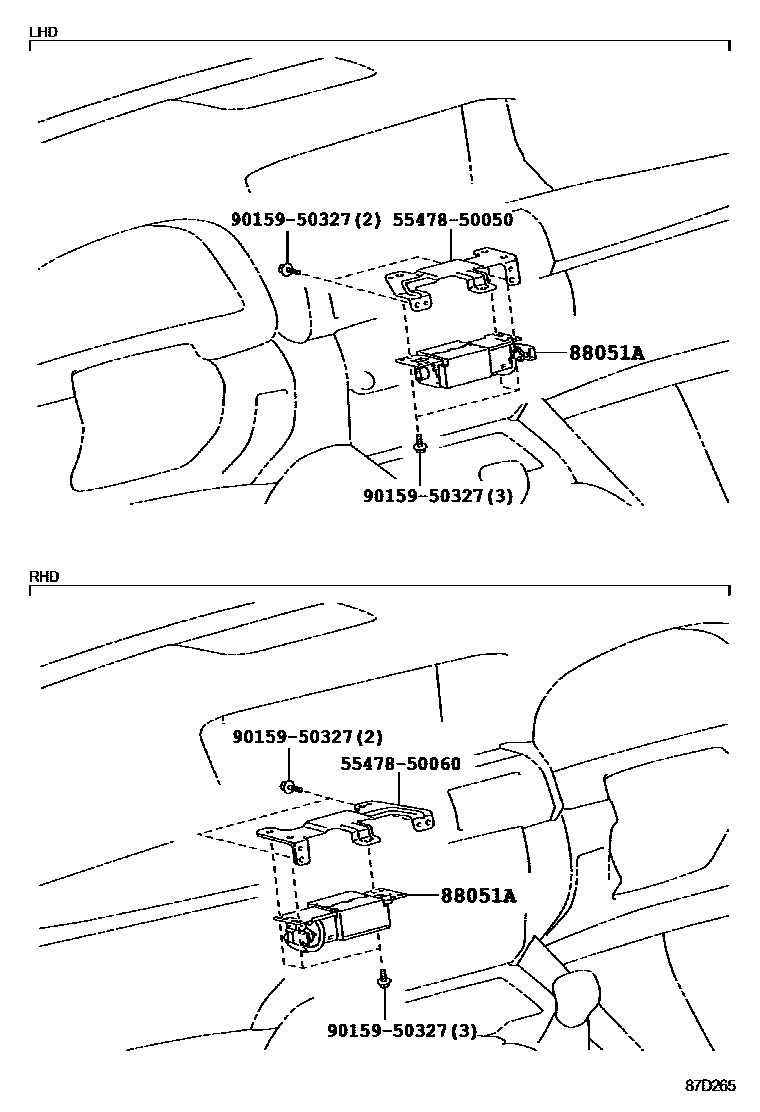 LHD

90159-50327(2)
55478-50050
88051A
90159-50327(3)

RHD

90159-50327(2)
55478-50060
88051A
90159-50327(3)

87D265