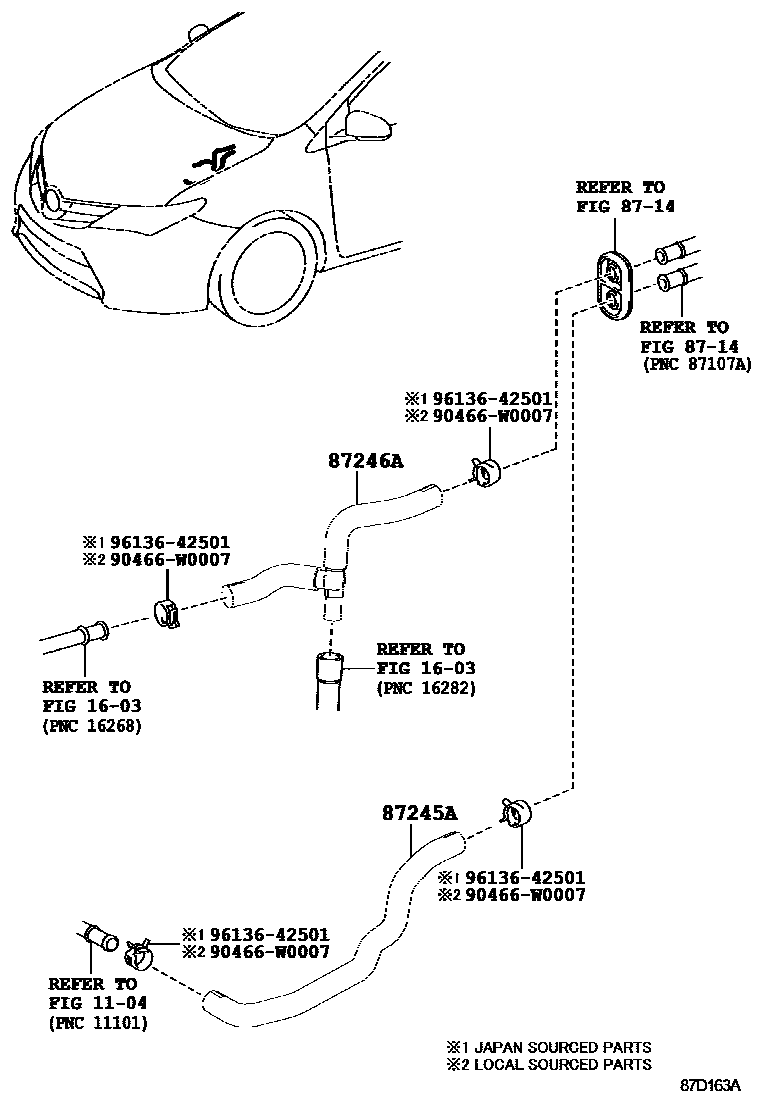 REFER TO
FIG 87-14

REFER TO
FIG 87-14
(PNC 87107A)

※1 96136-42501
※2 90466-W0007

87246A

※1 96136-42501
※2 90466-W0007

REFER TO
FIG 16-03
(PNC 16282)

REFER TO
FIG 16-03
(PNC 16268)

87245A

※1 96136-42501
※2 90466-W0007

※1 96136-42501
※2 90466-W0007

REFER TO
FIG 11-04
(PNC 11101)

※1 JAPAN SOURCED PARTS
※2 LOCAL SOURCED PARTS

87D163A