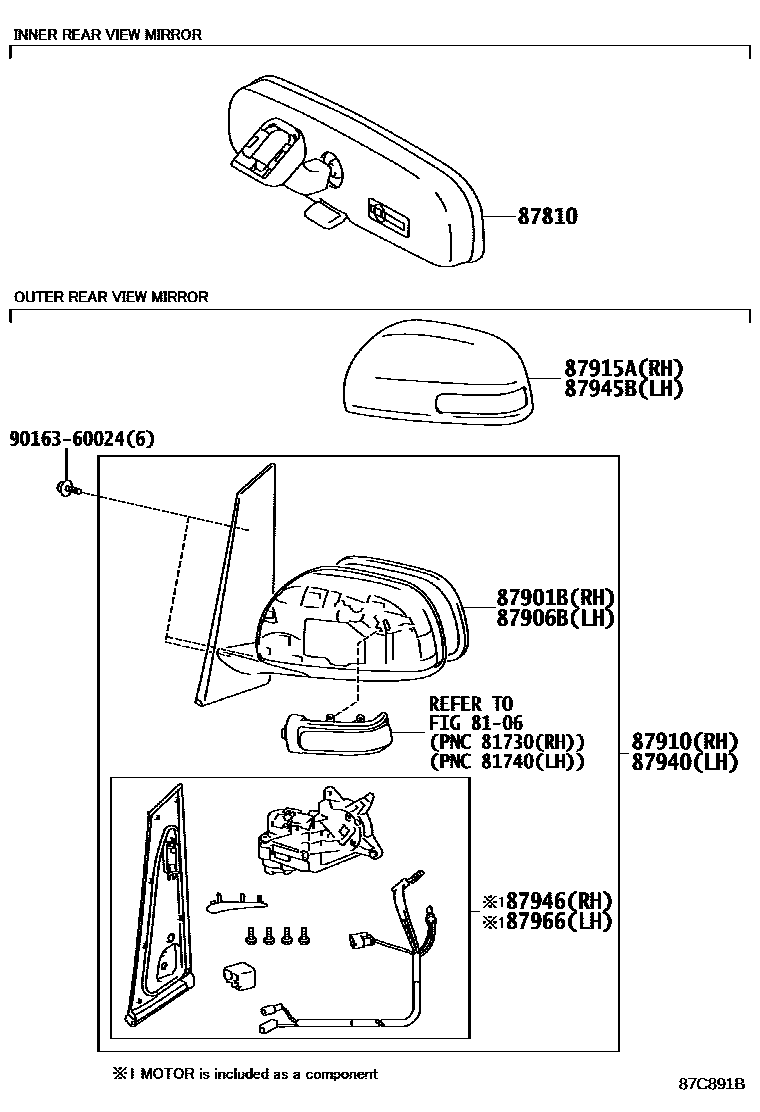 INNER REAR VIEW MIRROR

87810

OUTER REAR VIEW MIRROR

87915A(RH)
87945B(LH)

90163-60024(6)

87901B(RH)
87906B(LH)

REFER TO
FIG 81-06
(PNC 81730(RH))
(PNC 81740(LH))

87910(RH)
87940(LH)

※1 87946(RH)
※1 87966(LH)

※1 MOTOR is included as a component

87C891B