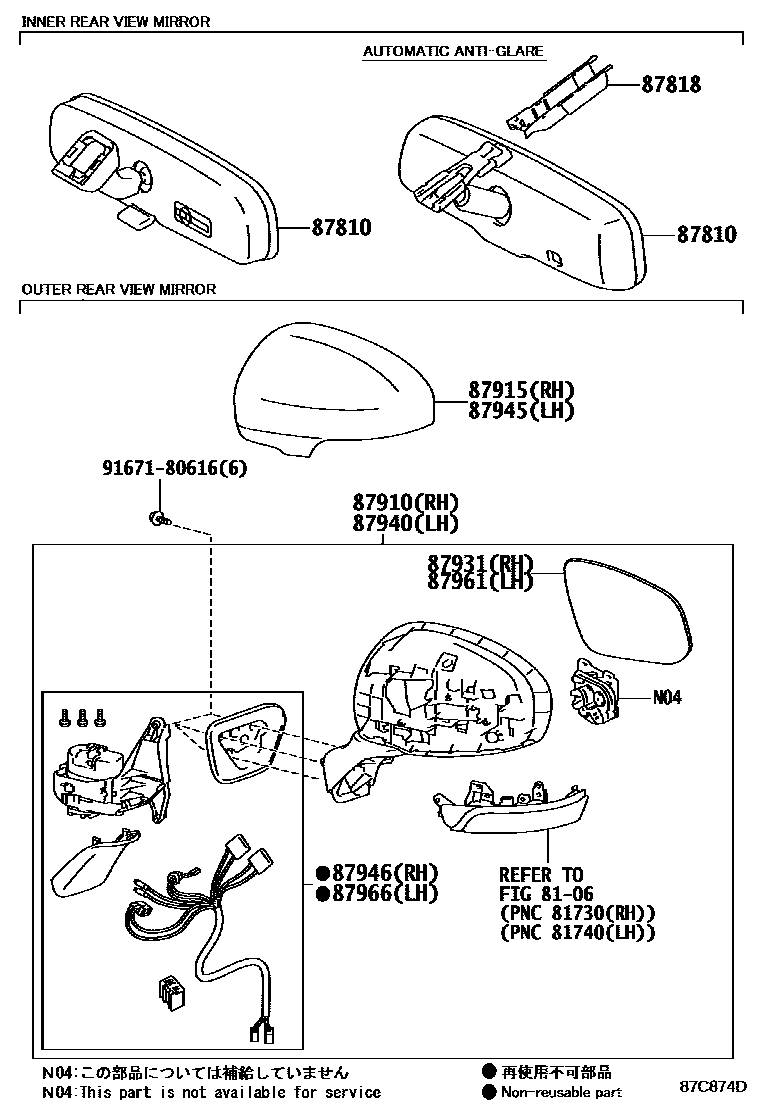 INNER REAR VIEW MIRROR

AUTOMATIC ANTI-GLARE

87818

87810

87810

OUTER REAR VIEW MIRROR

87915(RH)
87945(LH)

91671-80616(6)

87910(RH)
87940(LH)

87931(RH)
87961(LH)

N04

●87946(RH)
●87966(LH)

REFER TO
FIG 81-06
(PNC 81730(RH))
(PNC 81740(LH))

N04:この部品については補給していません
N04:This part is not available for service

● 再使用不可部品
● Non-reusable part

87C874D