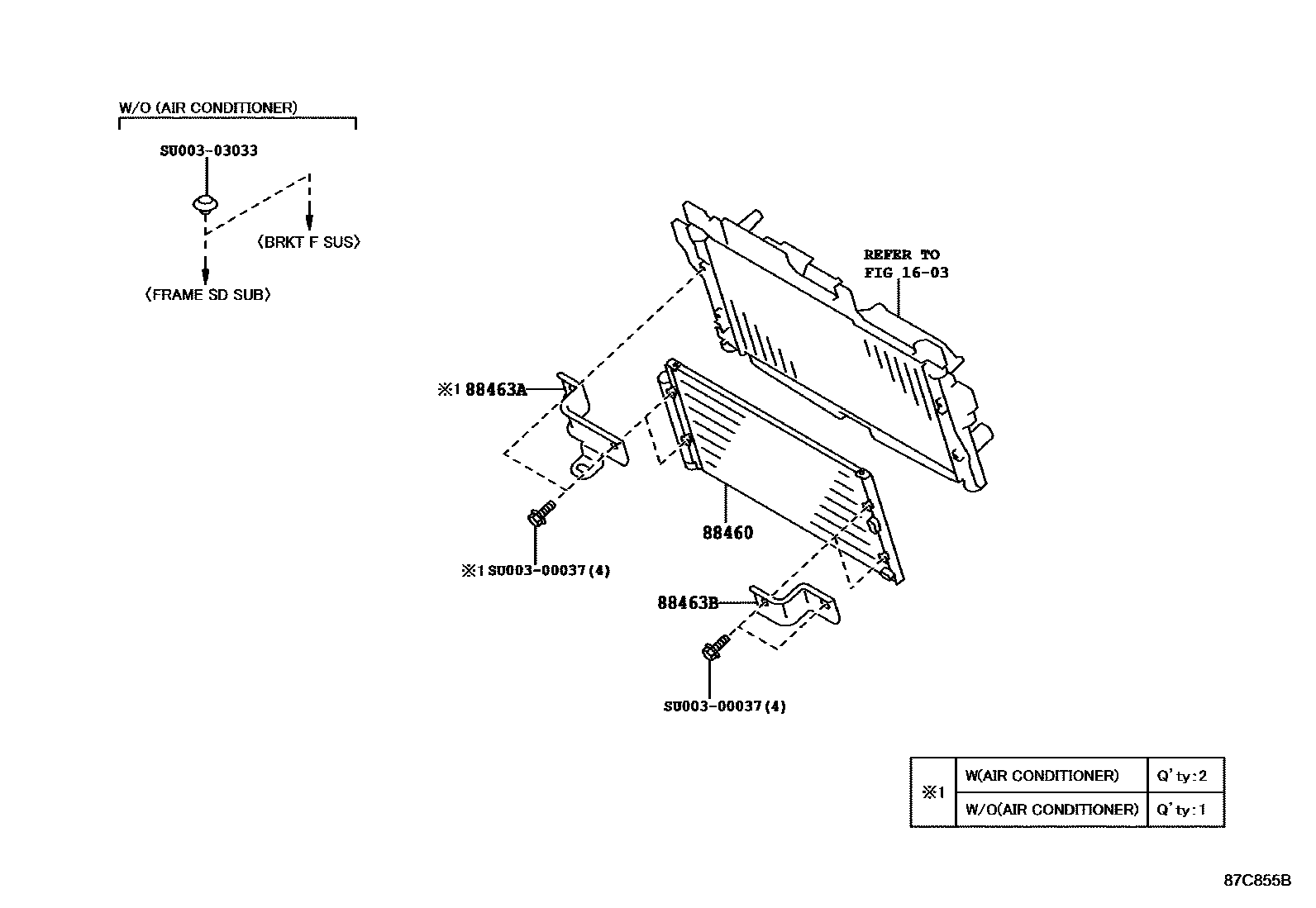 W/O (AIR CONDITIONER)

SU003-03033

〈BRKT F SUS〉

〈FRAME SD SUB〉

REFER TO FIG 16-03

※1 88463A

88460

※1 SU003-00037(4)

88463B

SU003-00037(4)

| ※1 | W(AIR CONDITIONER) | Q'ty:2 |
|---|---|---|
| | W/O(AIR CONDITIONER) | Q'ty:1 |

87C855B