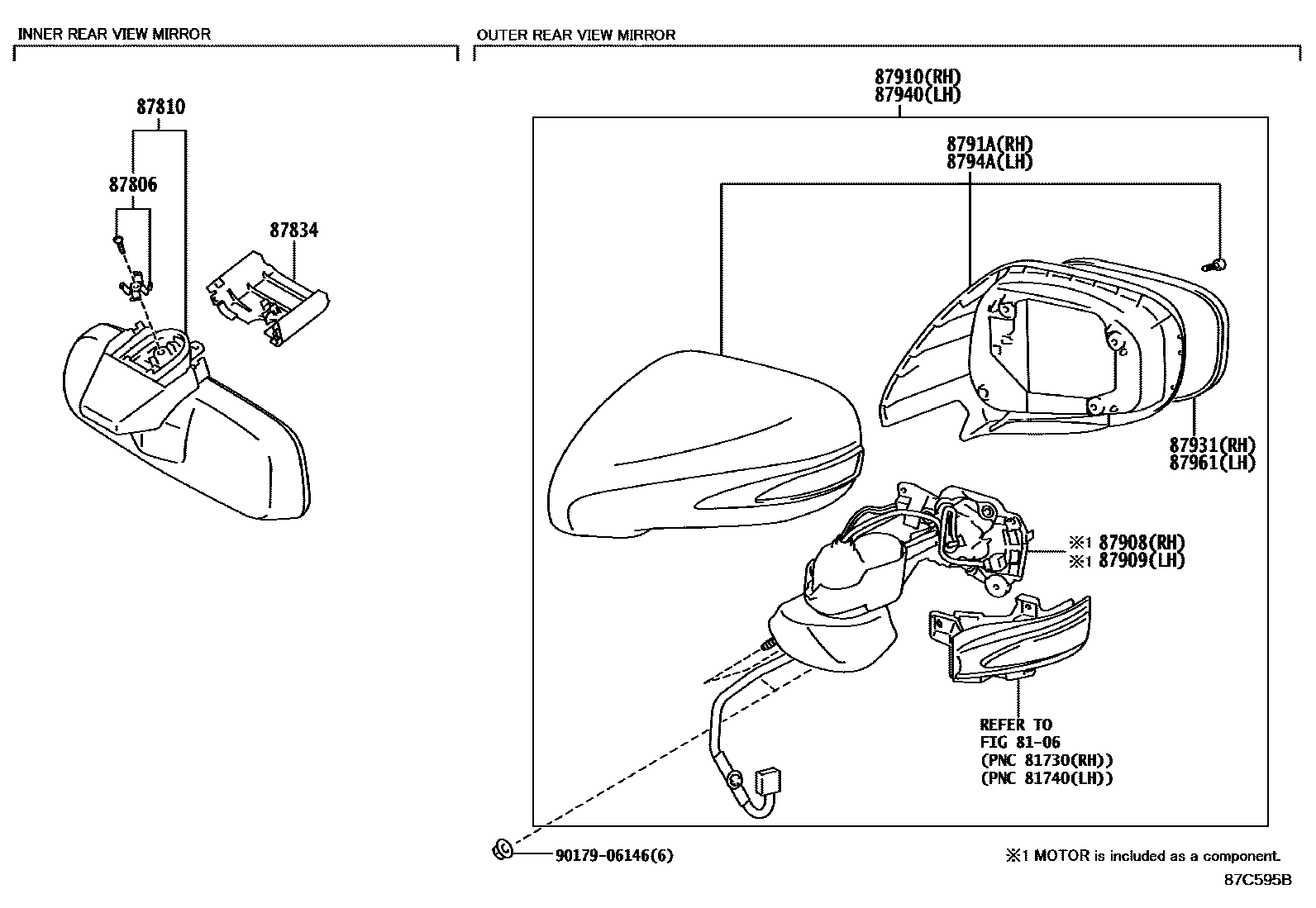 INNER REAR VIEW MIRROR

87810

87806

87834

OUTER REAR VIEW MIRROR

87910(RH)
87940(LH)

8791A(RH)
8794A(LH)

87931(RH)
87961(LH)

※1 87908(RH)
※1 87909(LH)

REFER TO
FIG 81-06
(PNC 81730(RH))
(PNC 81740(LH))

90179-06146(6)

※1 MOTOR is included as a component.

87C595B