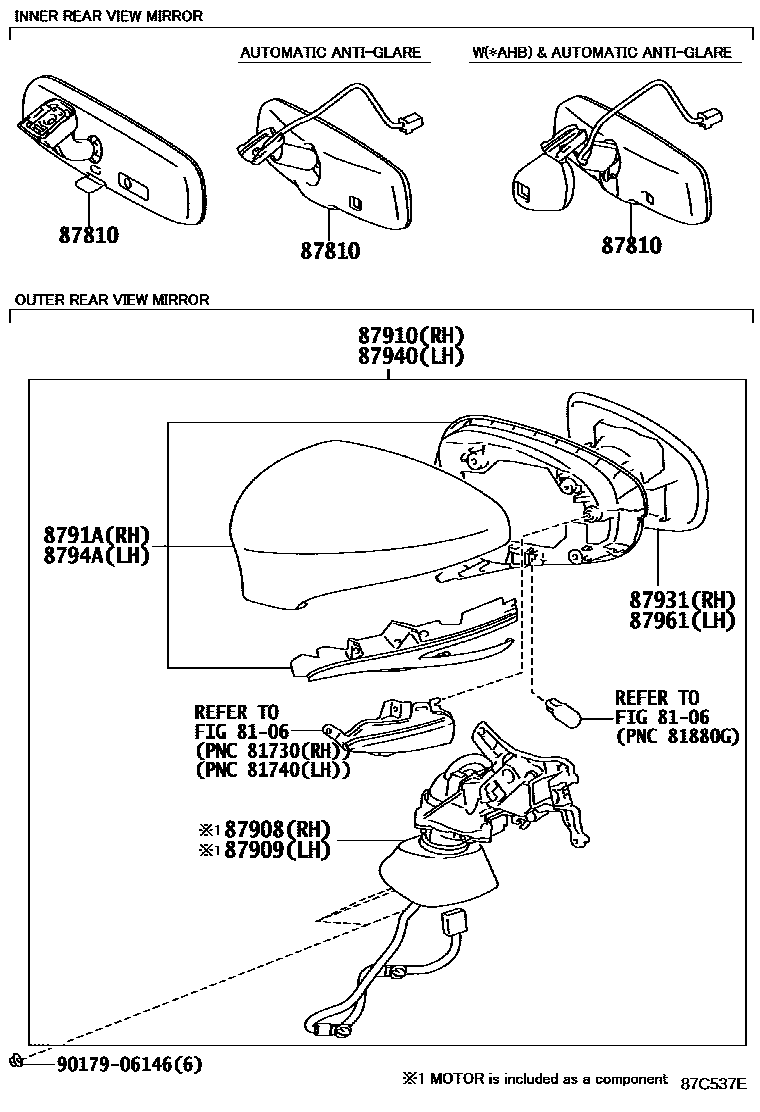 INNER REAR VIEW MIRROR

AUTOMATIC ANTI-GLARE

W(※AHB) & AUTOMATIC ANTI-GLARE

87810

87810

87810

OUTER REAR VIEW MIRROR

87910(RH)
87940(LH)

8791A(RH)
8794A(LH)

87931(RH)
87961(LH)

REFER TO
FIG 81-06
(PNC 81730(RH))
(PNC 81740(LH))

REFER TO
FIG 81-06
(PNC 81880G)

※1 87908(RH)
※1 87909(LH)

90179-06146(6)

※1 MOTOR is included as a component

87C537E