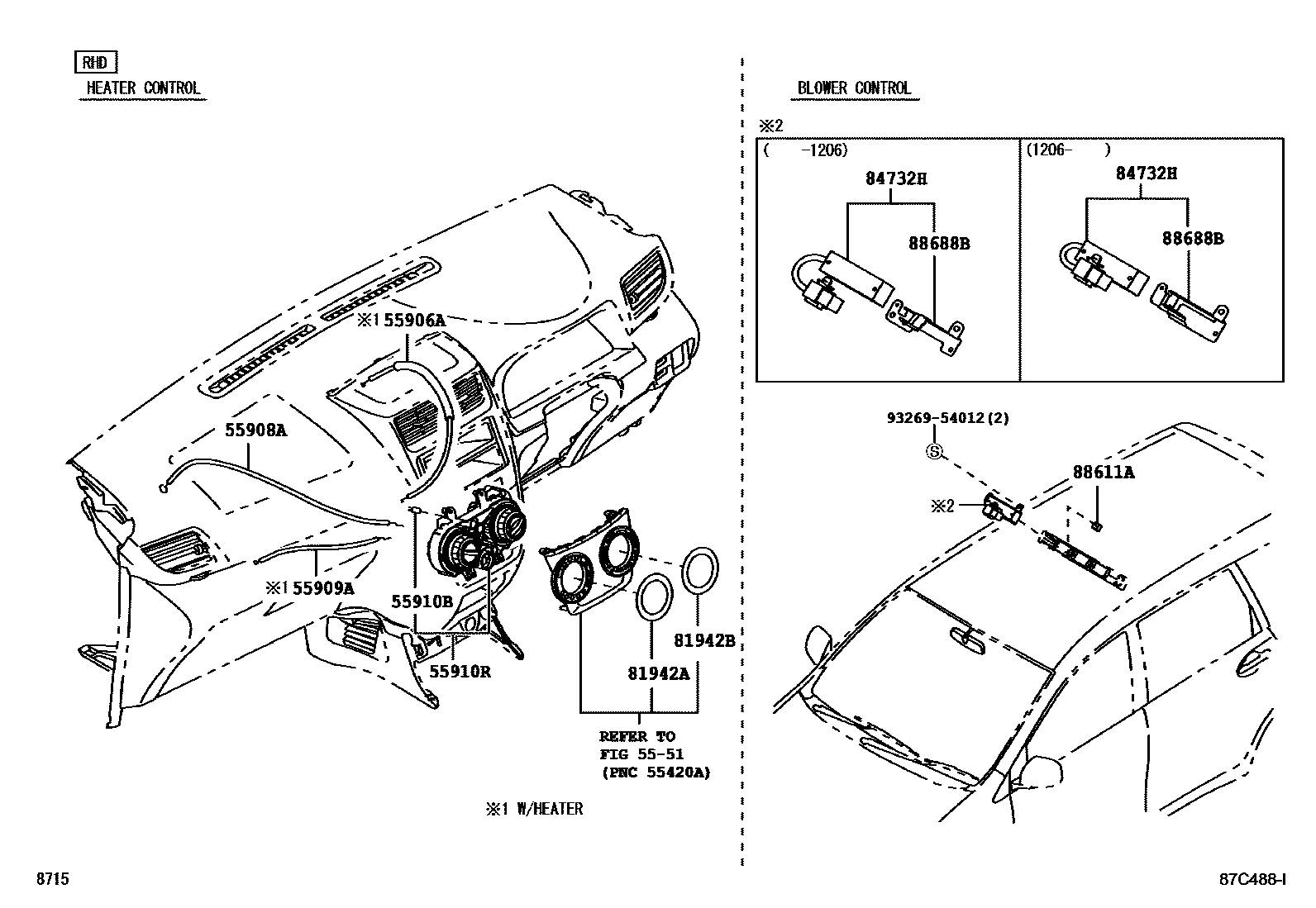 RHD

HEATER CONTROL

※1 55906A

55908A

※1 55909A

55910B

55910R

81942B

81942A

REFER TO
FIG 55-51
(PNC 55420A)

※1 W/HEATER

BLOWER CONTROL

※2

( -1206)

84732H

88688B

(1206- )

84732H

88688B

93269-54012(2)

S

88611A

※2

8715

87C488-I