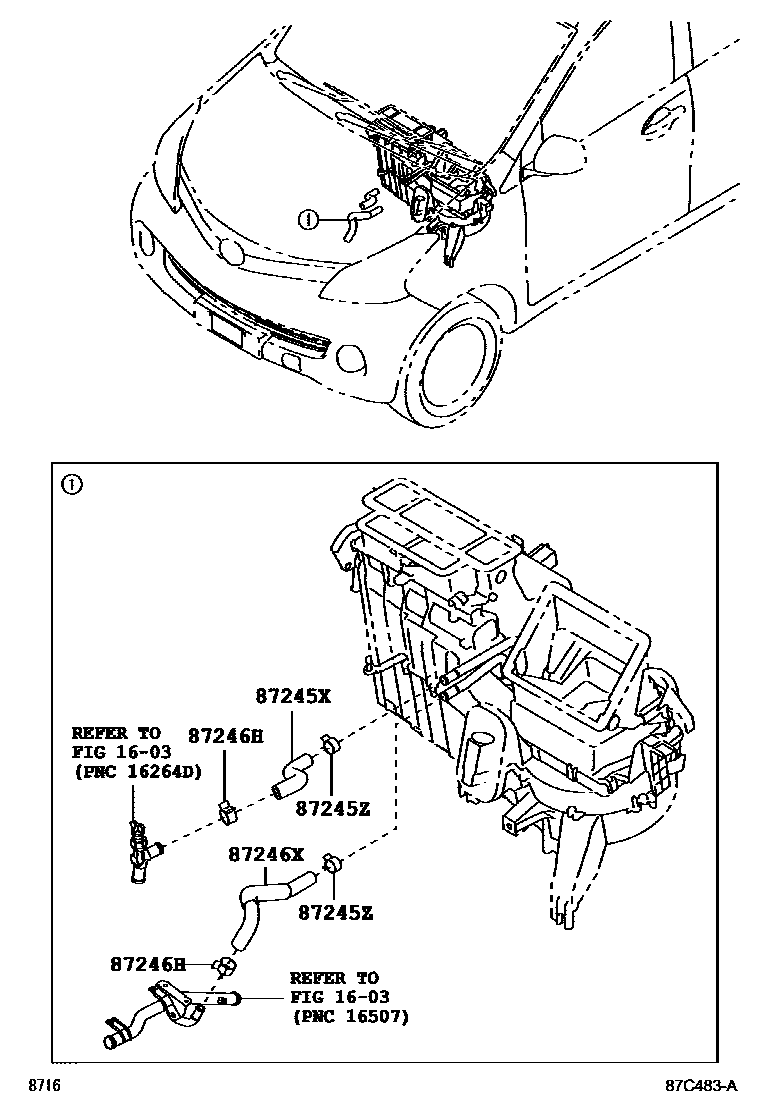 ①

①

87245X

REFER TO
FIG 16-03
(PNC 16264D)

87246H

87245Z

87246X

87245Z

87246H

REFER TO
FIG 16-03
(PNC 16507)

8716

87C483-A